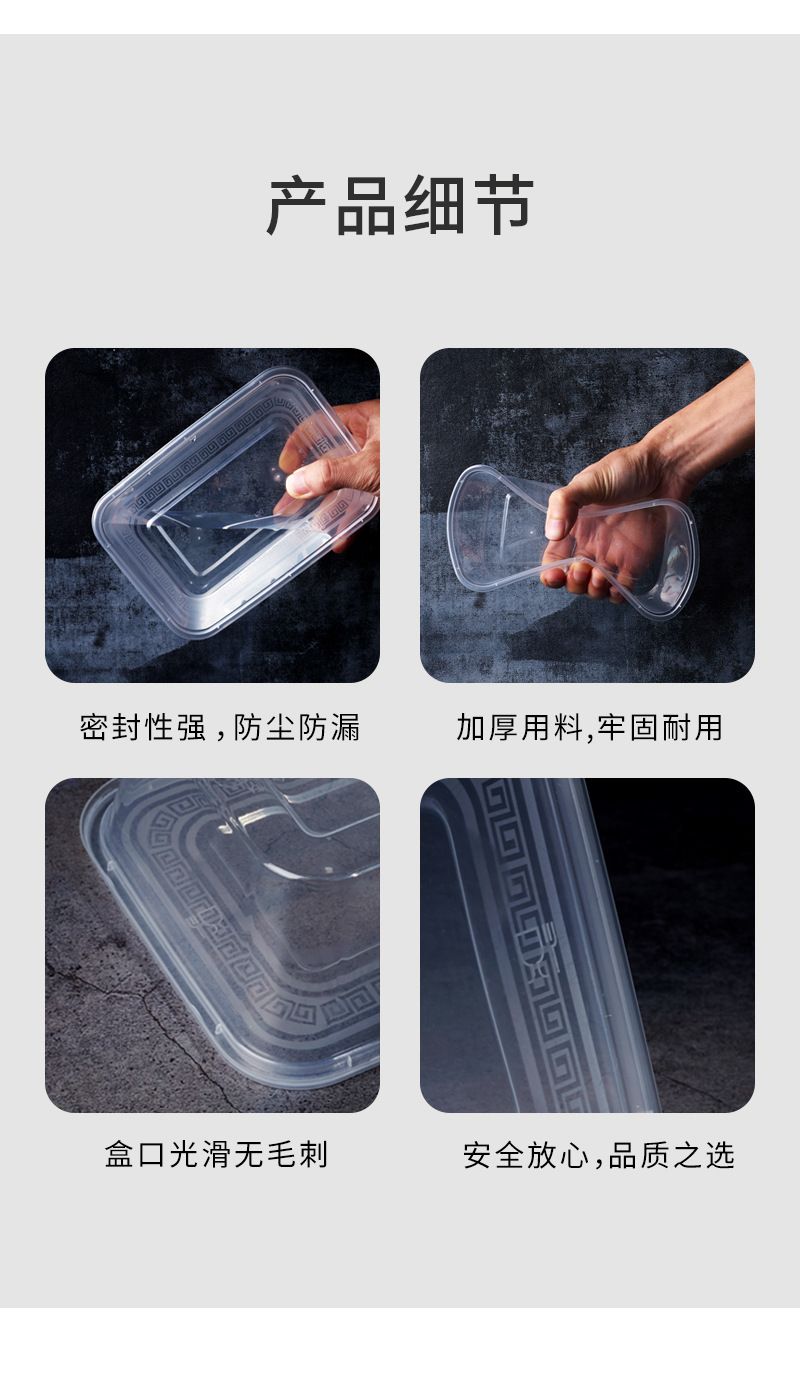 产品细节

密封性强，防尘防漏

加厚用料,牢固耐用

盒口光滑无毛刺

安全放心,品质之选