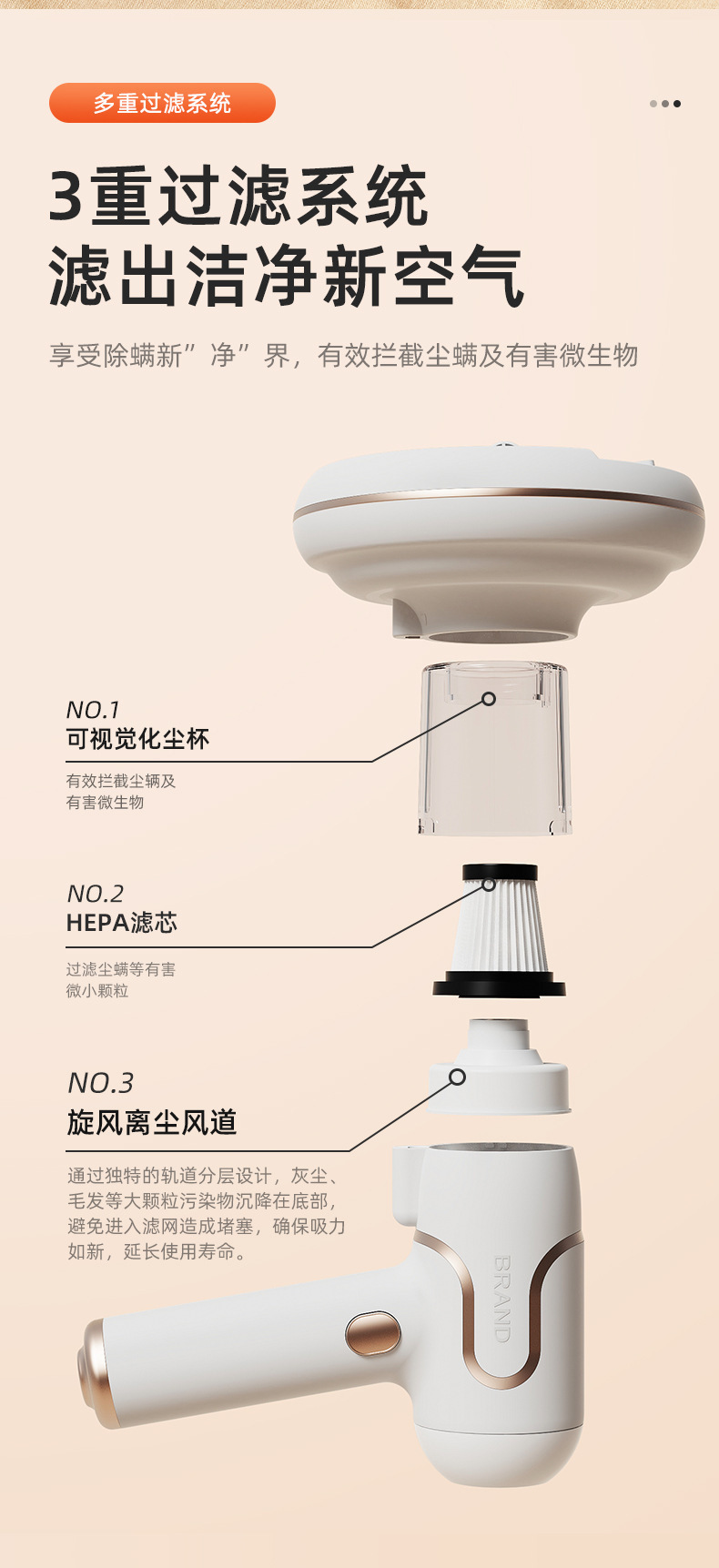 多重过滤系统

3重过滤系统
滤出洁净新空气

享受除螨新”净”界，有效拦截尘螨及有害微生物

NO.1
可视觉化尘杯

有效拦截尘辆及
有害微生物

NO.2
HEPA滤芯

过滤尘螨等有害
微小颗粒

NO.3
旋风离尘风道

通过独特的轨道分层设计，灰尘、毛发等大颗粒污染物沉降在底部，避免进入滤网造成堵塞，确保吸力如新，延长使用寿命。

BRAND