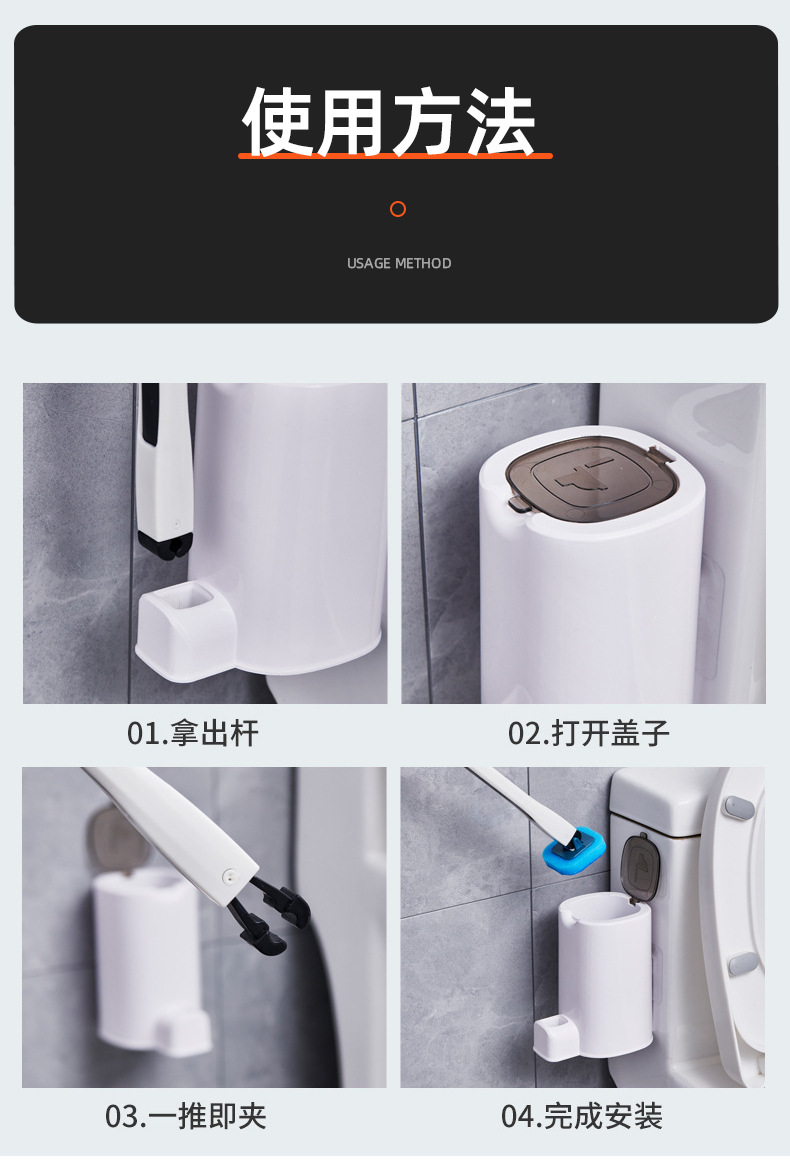 使用方法

USAGE METHOD

01.拿出杆

02.打开盖子

03.一推即夹

04.完成安装