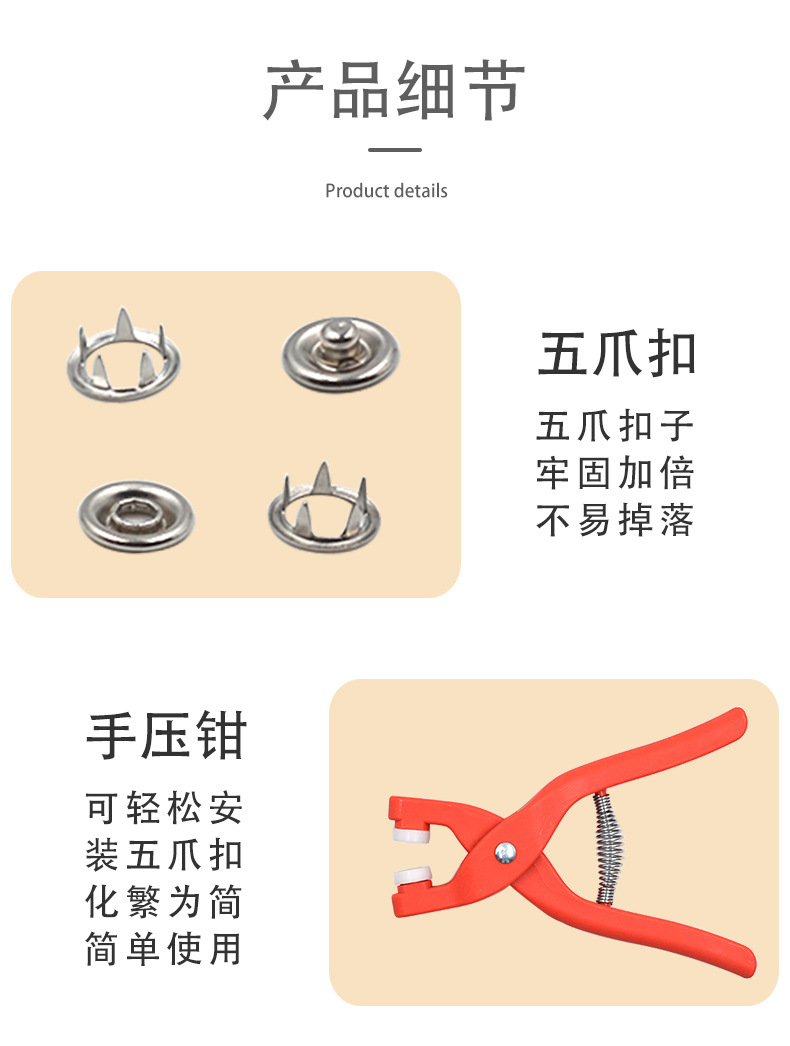 产品细节

Product details

五爪扣

五爪扣子
牢固加倍
不易掉落

手压钳

可轻松安
装五爪扣
化繁为简
简单使用