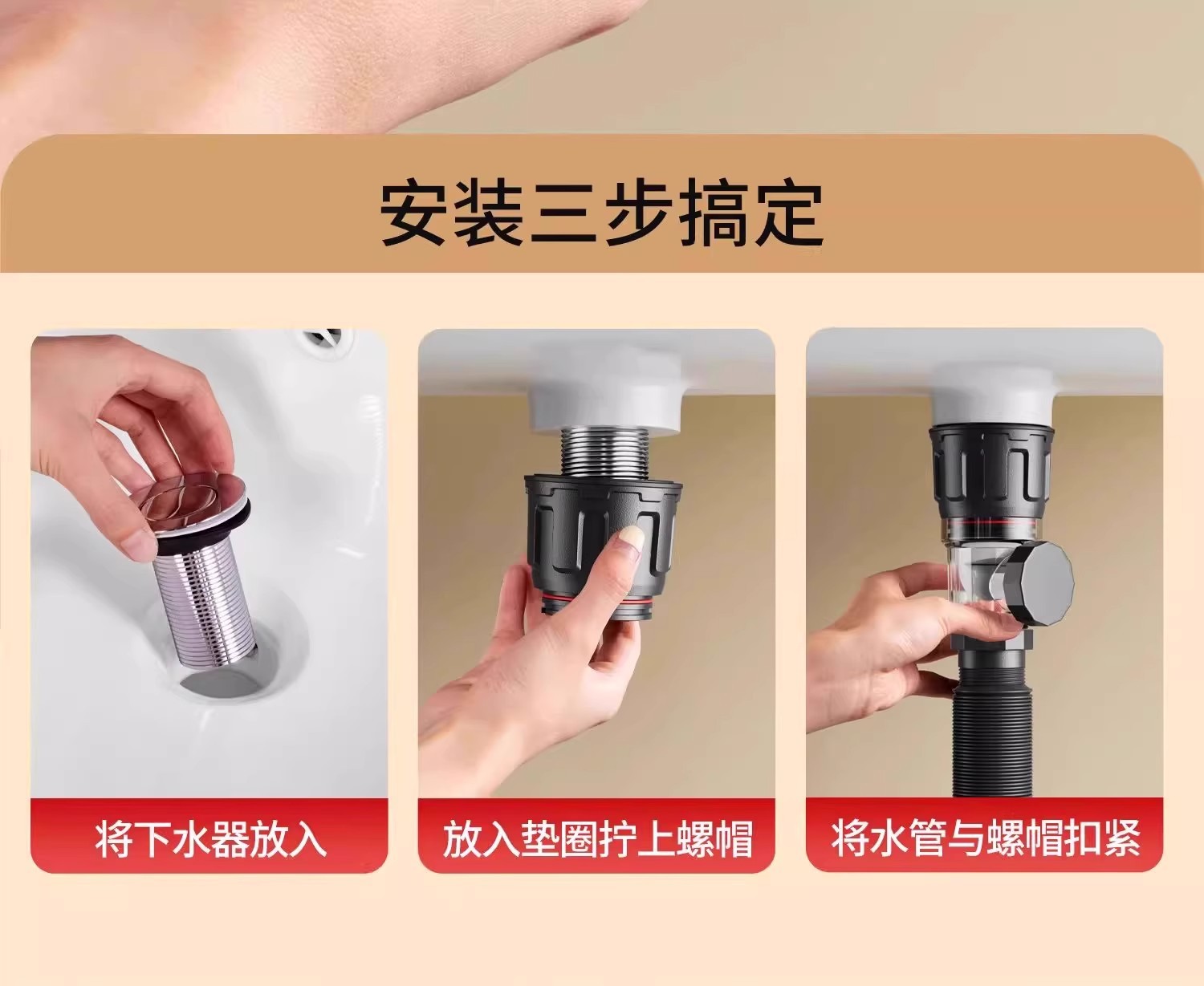 安装三步搞定

将下水器放入

放入垫圈拧上螺帽

将水管与螺帽扣紧