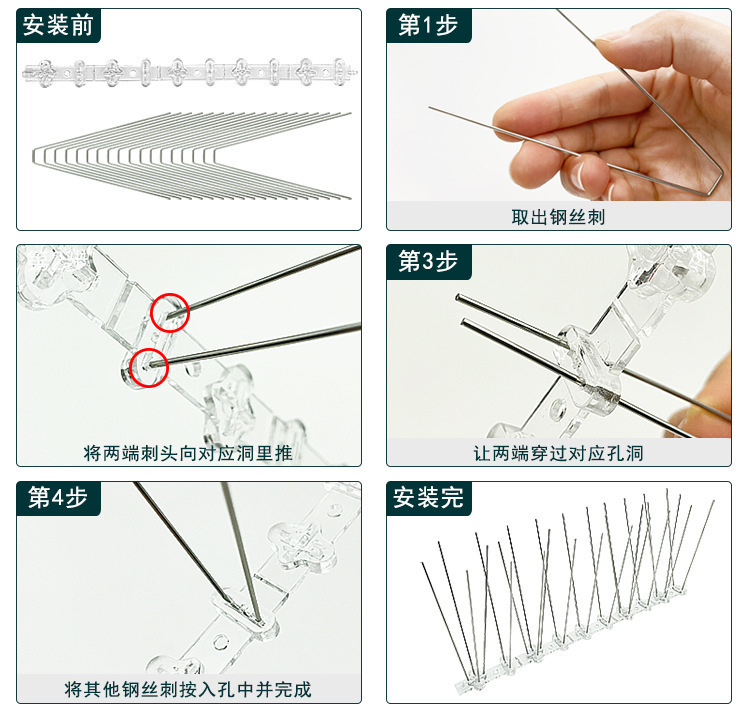 安装前

第1步

取出钢丝刺

将两端刺头向对应洞里推

第3步

让两端穿过对应孔洞

第4步

将其他钢丝刺按入孔中并完成

安装完