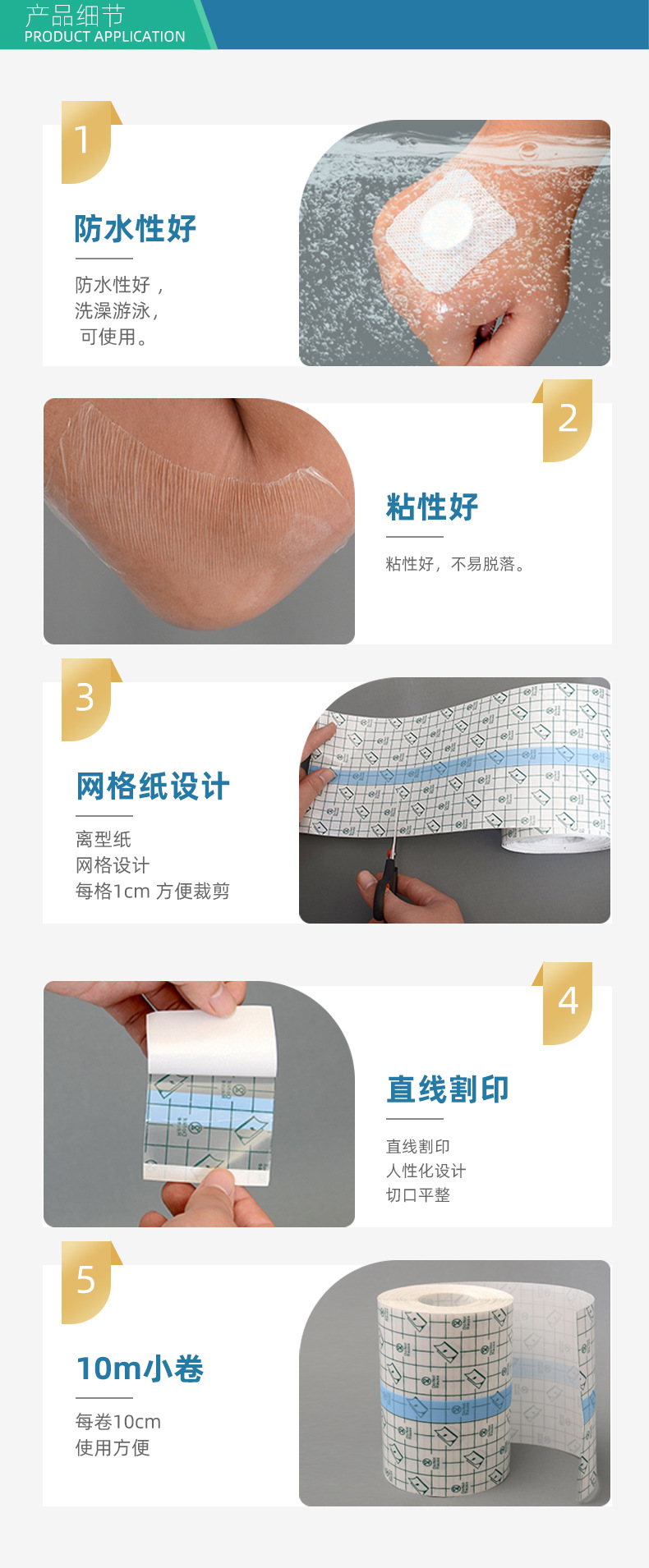 产品细节
PRODUCT APPLICATION

1

防水性好

防水性好，
洗澡游泳，
可使用。

2

粘性好

粘性好，不易脱落。

3

网格纸设计

离型纸
网格设计
每格1cm 方便裁剪

4

直线割印

直线割印
人性化设计
切口平整

5

10m小卷

每卷10cm
使用方便