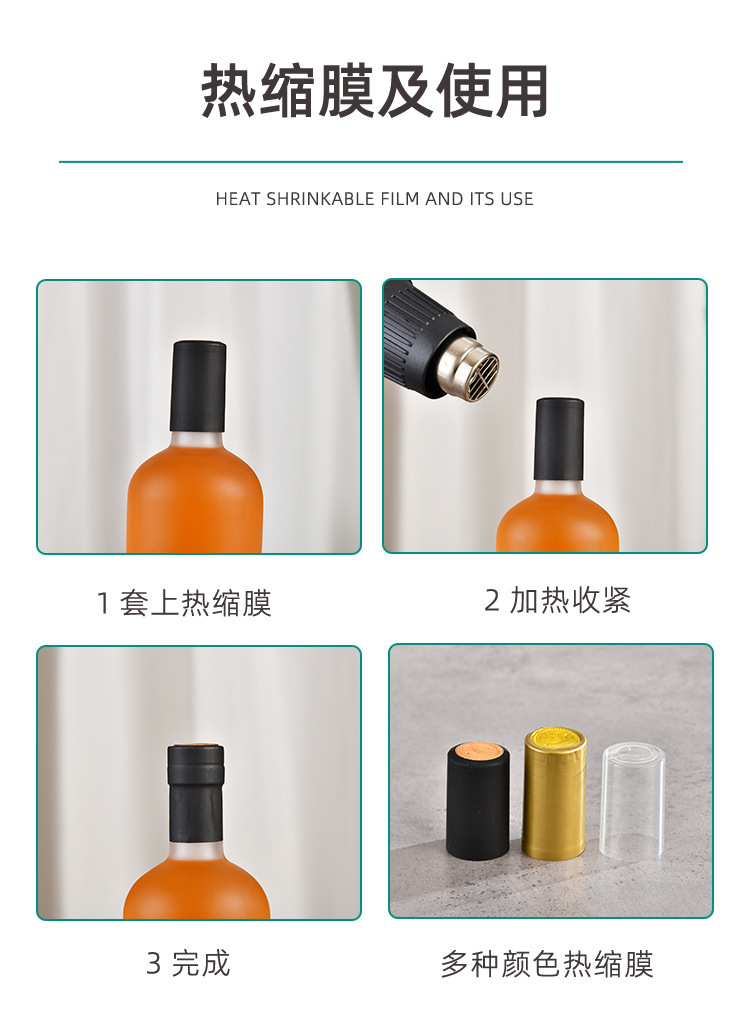 热缩膜及使用

HEAT SHRINKABLE FILM AND ITS USE

1 套上热缩膜

2 加热收紧

3 完成

多种颜色热缩膜