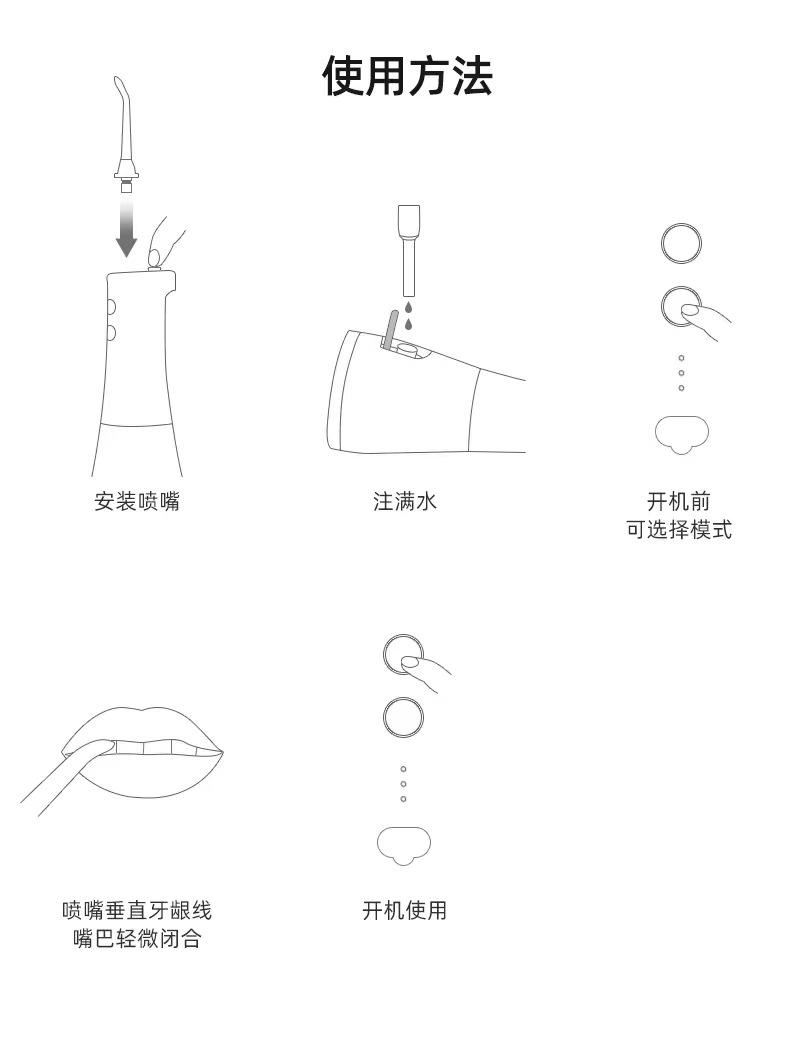 使用方法

安装喷嘴

注满水

开机前
可选择模式

喷嘴垂直牙龈线
嘴巴轻微闭合

开机使用