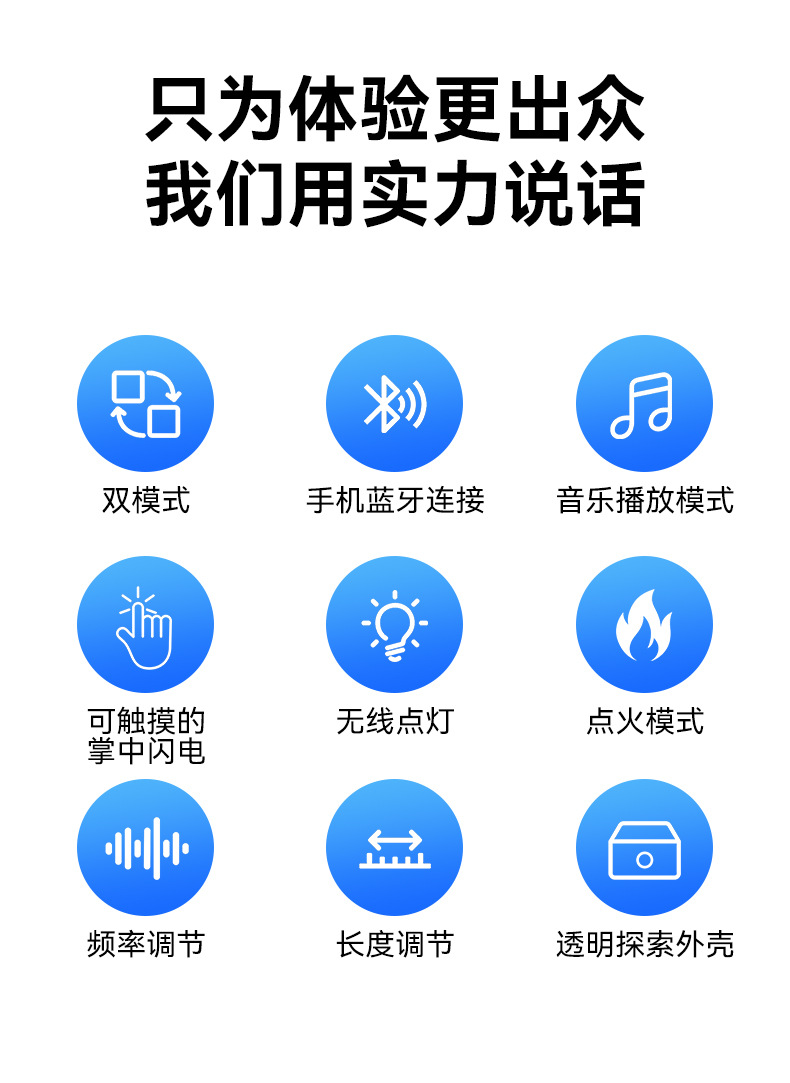 只为体验更出众
我们用实力说话

双模式

手机蓝牙连接

音乐播放模式

可触摸的
掌中闪电

无线点灯

点火模式

频率调节

长度调节

透明探索外壳