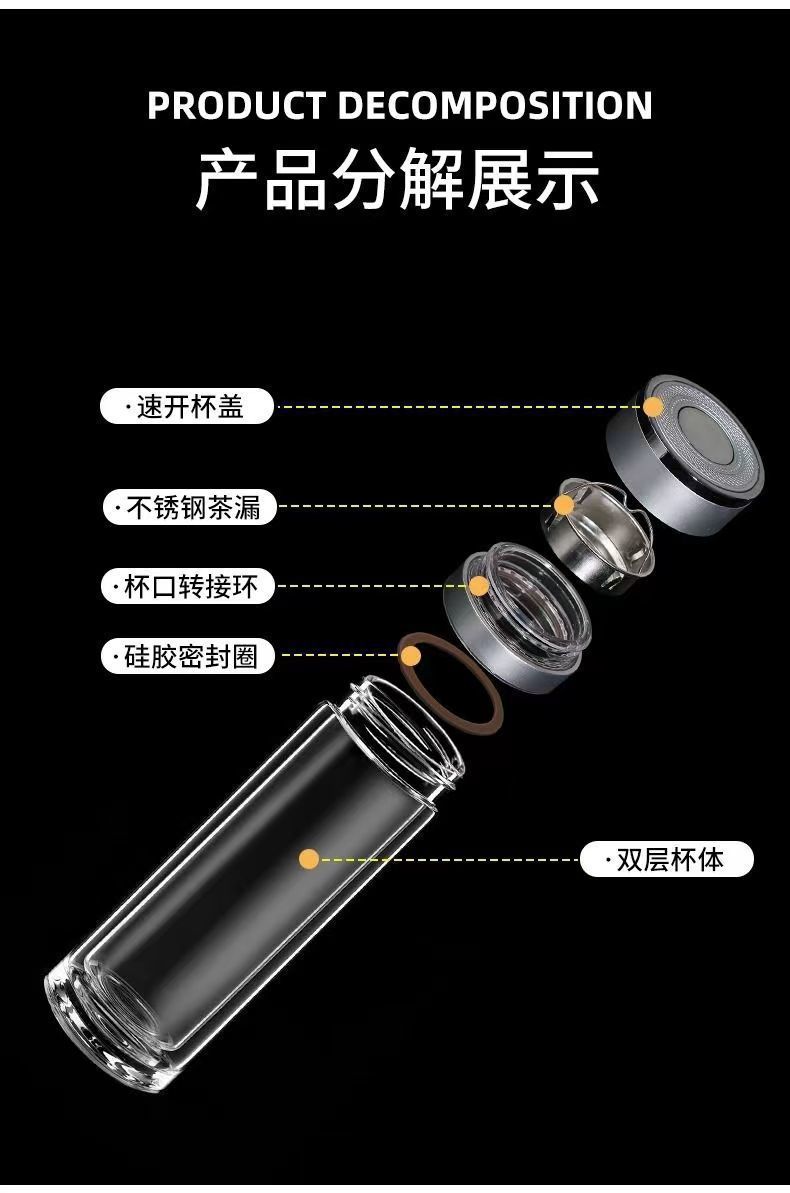 PRODUCT DECOMPOSITION
产品分解展示

· 速开杯盖

· 不锈钢茶漏

· 杯口转接环

· 硅胶密封圈

· 双层杯体