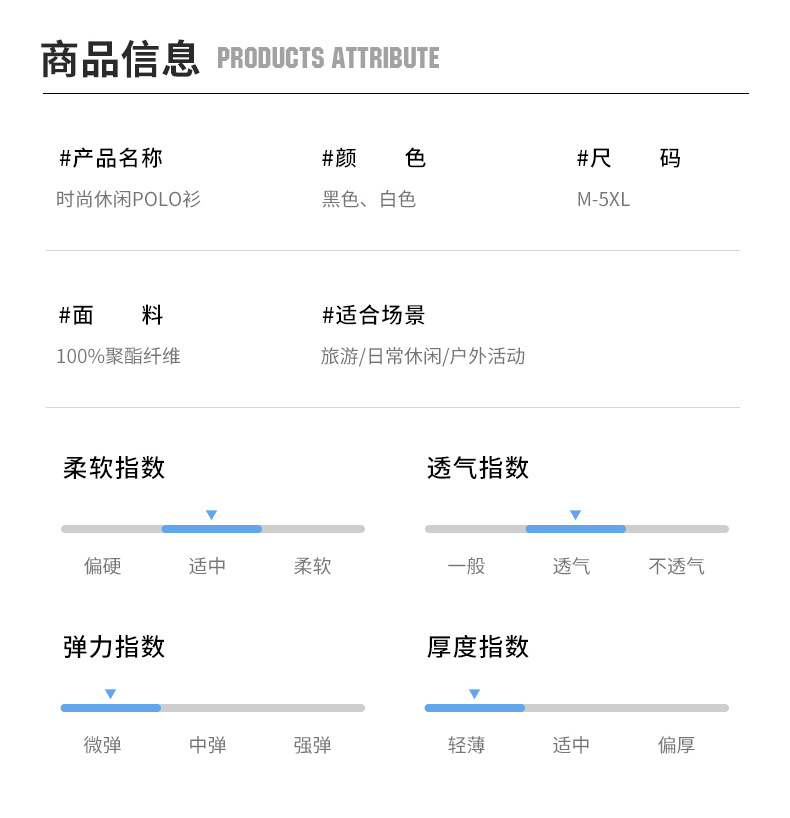 商品信息 PRODUCTS ATTRIBUTE

#产品名称
时尚休闲POLO衫

#颜 色
黑色、白色

#尺 码
M-5XL

#面 料
100%聚酯纤维

#适合场景
旅游/日常休闲/户外活动

柔软指数
偏硬 适中 柔软

透气指数
一般 透气 不透气

弹力指数
微弹 中弹 强弹

厚度指数
轻薄 适中 偏厚