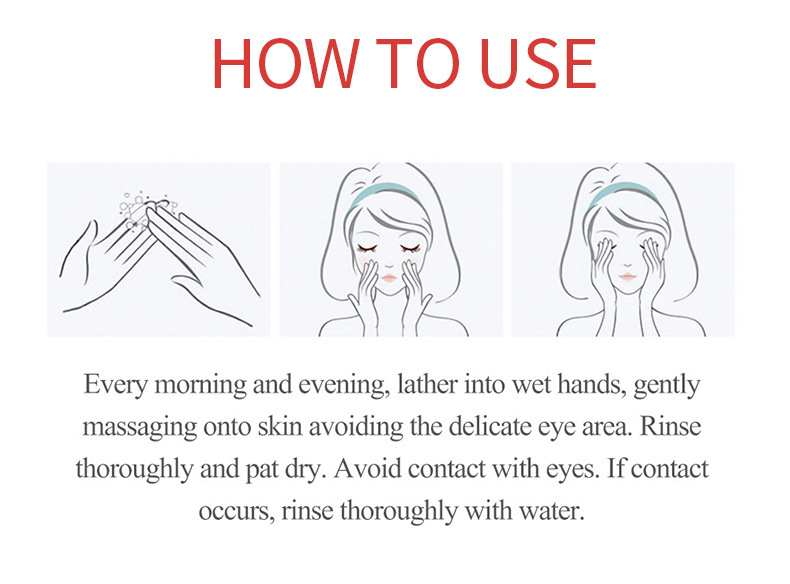 HOW TO USE

Every morning and evening, lather into wet hands, gently massaging onto skin avoiding the delicate eye area. Rinse thoroughly and pat dry. Avoid contact with eyes. If contact occurs, rinse thoroughly with water.