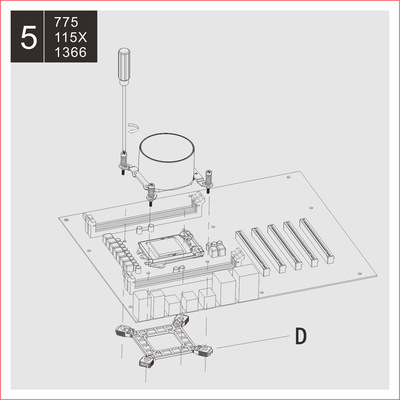 5
775
115X
1366

D