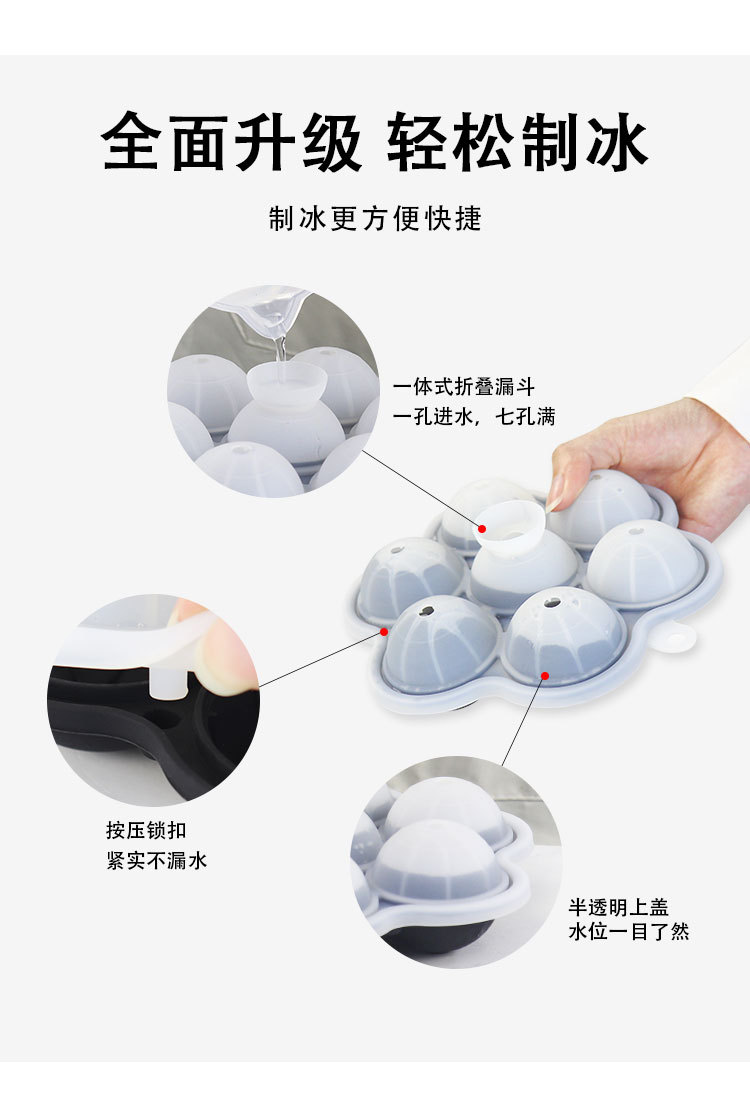 全面升级 轻松制冰

制冰更方便快捷

一体式折叠漏斗
一孔进水，七孔满

按压锁扣
紧实不漏水

半透明上盖
水位一目了然