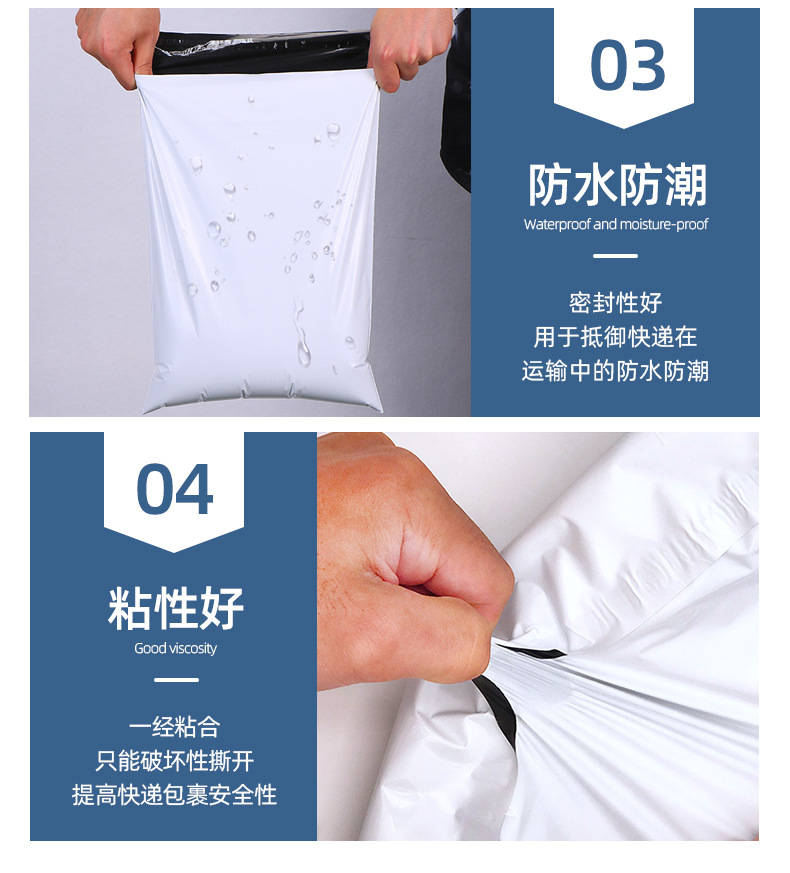 03

防水防潮

Waterproof and moisture-proof

密封性好
用于抵御快递在
运输中的防水防潮

04

粘性好

Good viscosity

一经粘合
只能破坏性撕开
提高快递包裹安全性