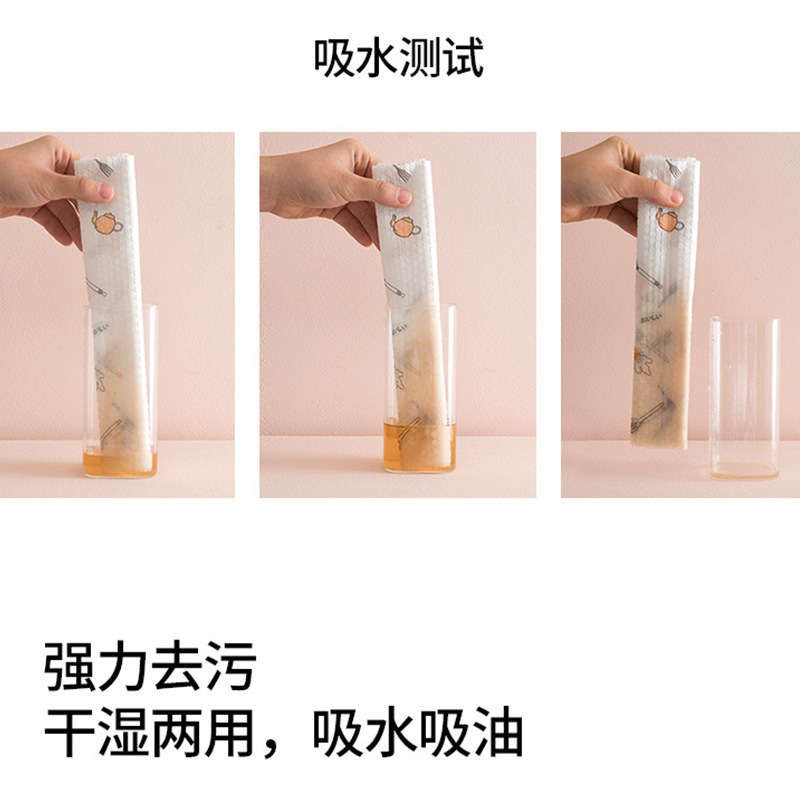 吸水测试

强力去污
干湿两用，吸水吸油