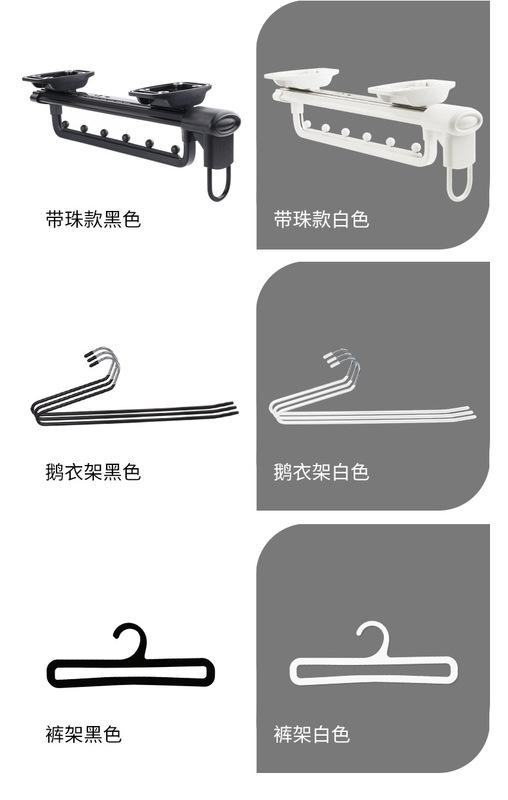 带珠款黑色

带珠款白色

鹅衣架黑色

鹅衣架白色

裤架黑色

裤架白色