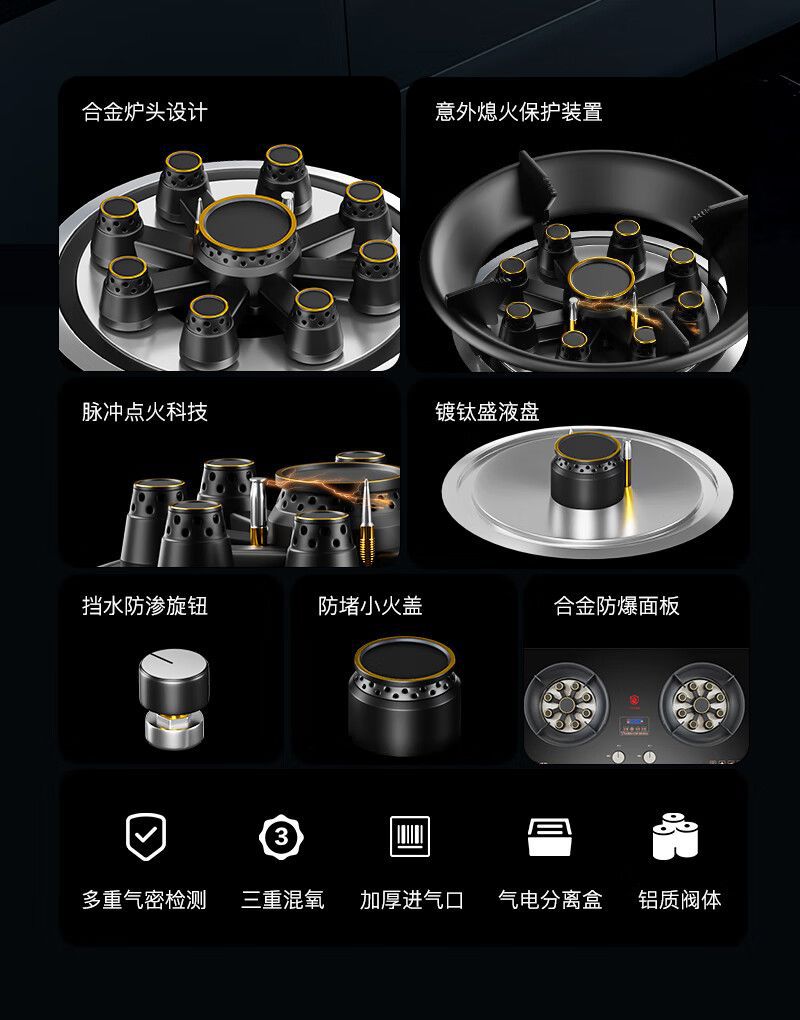 合金炉头设计

意外熄火保护装置

脉冲点火科技

镀钛盛液盘

挡水防渗旋钮

防堵小火盖

合金防爆面板

3

多重气密检测

三重混氧

加厚进气口

气电分离盒

铝质阀体