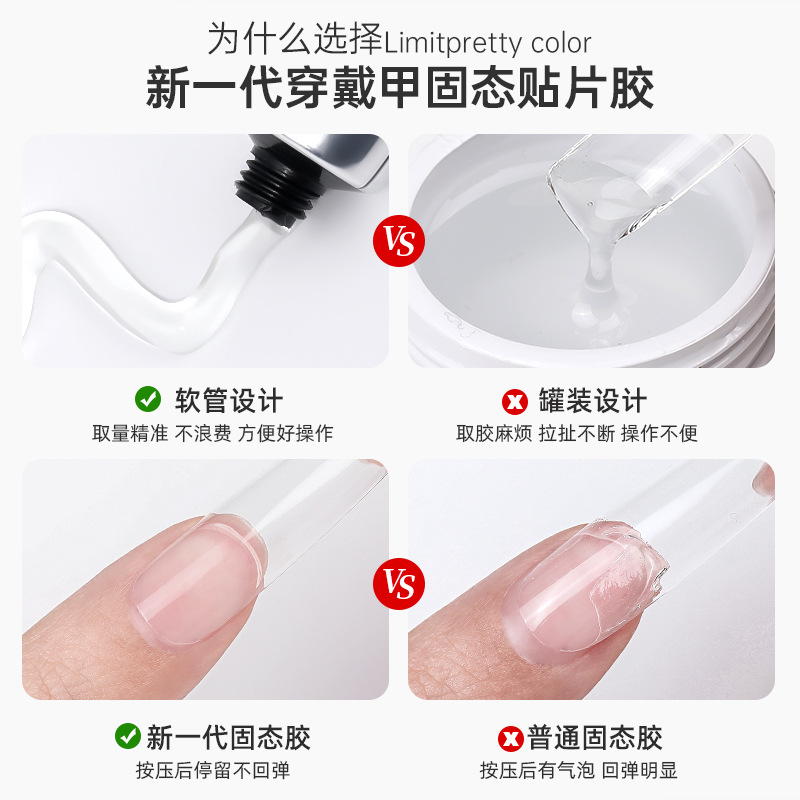 为什么选择Limitpretty color
新一代穿戴甲固态贴片胶

VS

软管设计
取量精准 不浪费 方便好操作

罐装设计
取胶麻烦 拉扯不断 操作不便

VS

新一代固态胶
按压后停留不回弹

普通固态胶
按压后有气泡 回弹明显