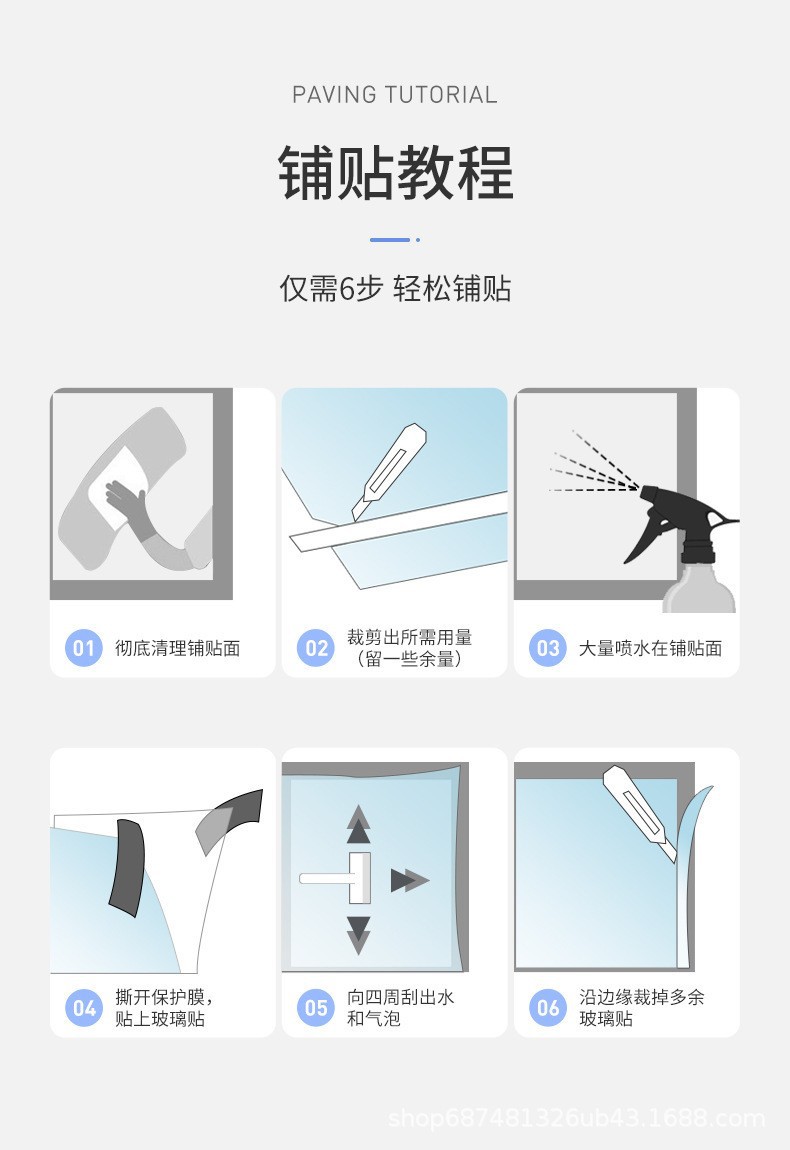 PAVING TUTORIAL

铺贴教程

仅需6步 轻松铺贴

01 彻底清理铺贴面

02 裁剪出所需用量（留一些余量）

03 大量喷水在铺贴面

04 撕开保护膜，贴上玻璃贴

05 向四周刮出水和气泡

06 沿边缘裁掉多余玻璃贴

shop687481326ub43.1688.com