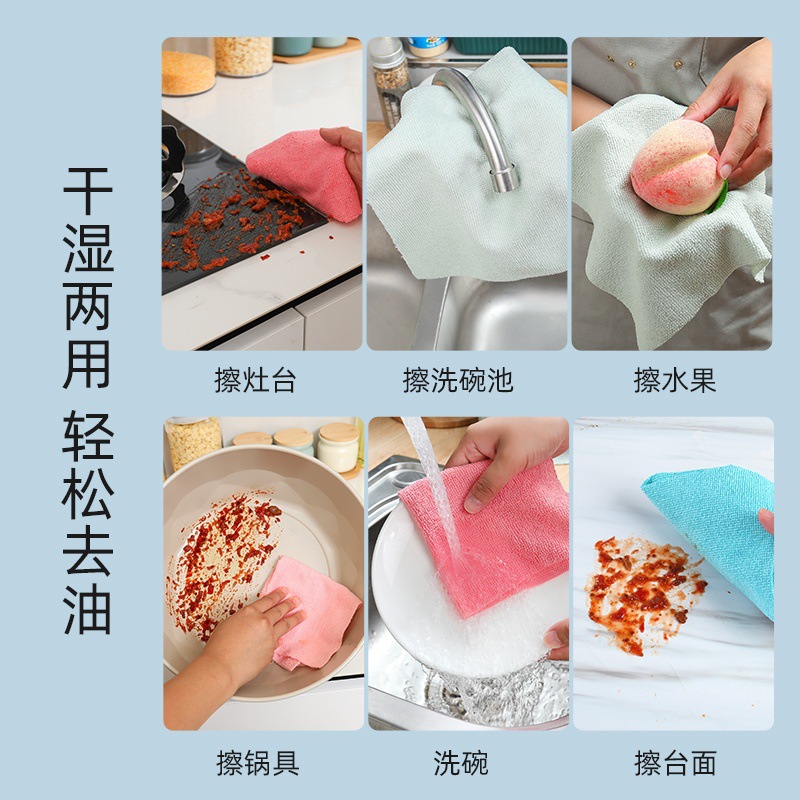 干湿两用
轻松去油

擦灶台

擦洗碗池

擦水果

擦锅具

洗碗

擦台面