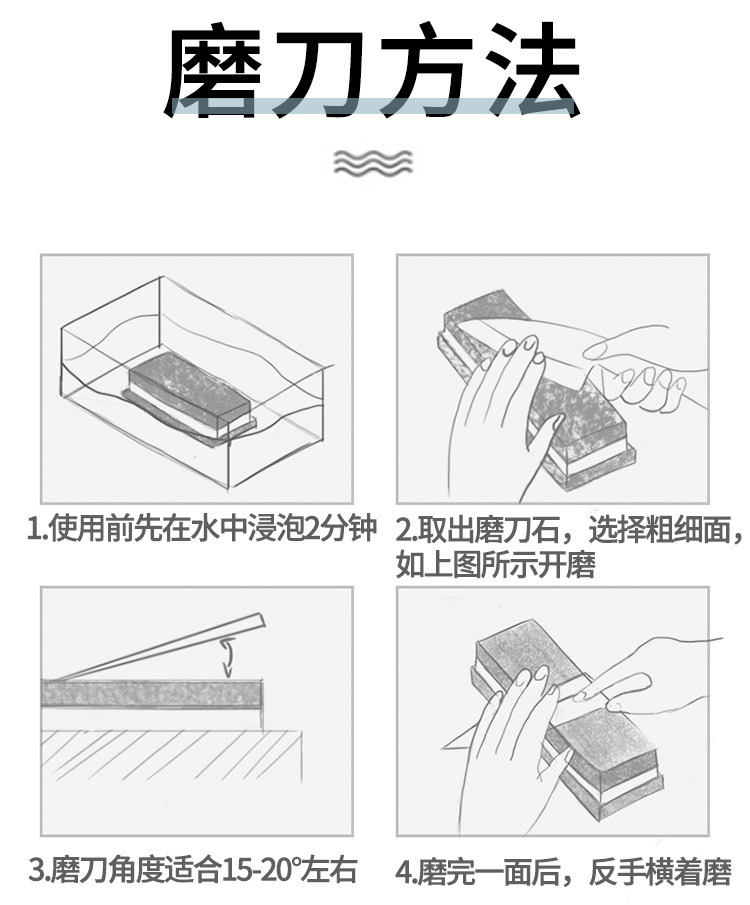 磨刀方法

1.使用前先在水中浸泡2分钟

2.取出磨刀石，选择粗细面，如上图所示开磨

3.磨刀角度适合15-20°左右

4.磨完一面后，反手横着磨