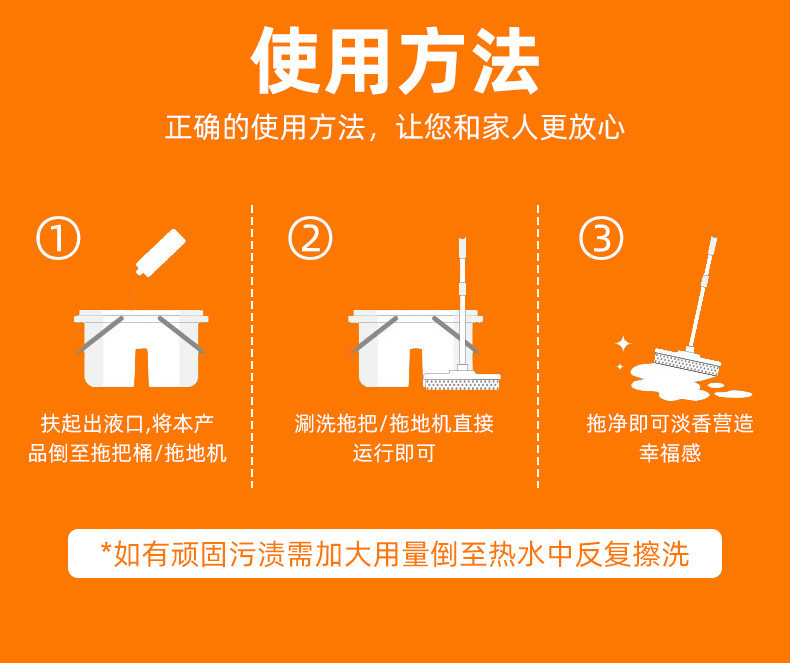 使用方法

正确的使用方法，让您和家人更放心

①

扶起出液口,将本产品倒至拖把桶/拖地机

②

涮洗拖把/拖地机直接运行即可

③

拖净即可淡香营造幸福感

*如有顽固污渍需加大用量倒至热水中反复擦洗