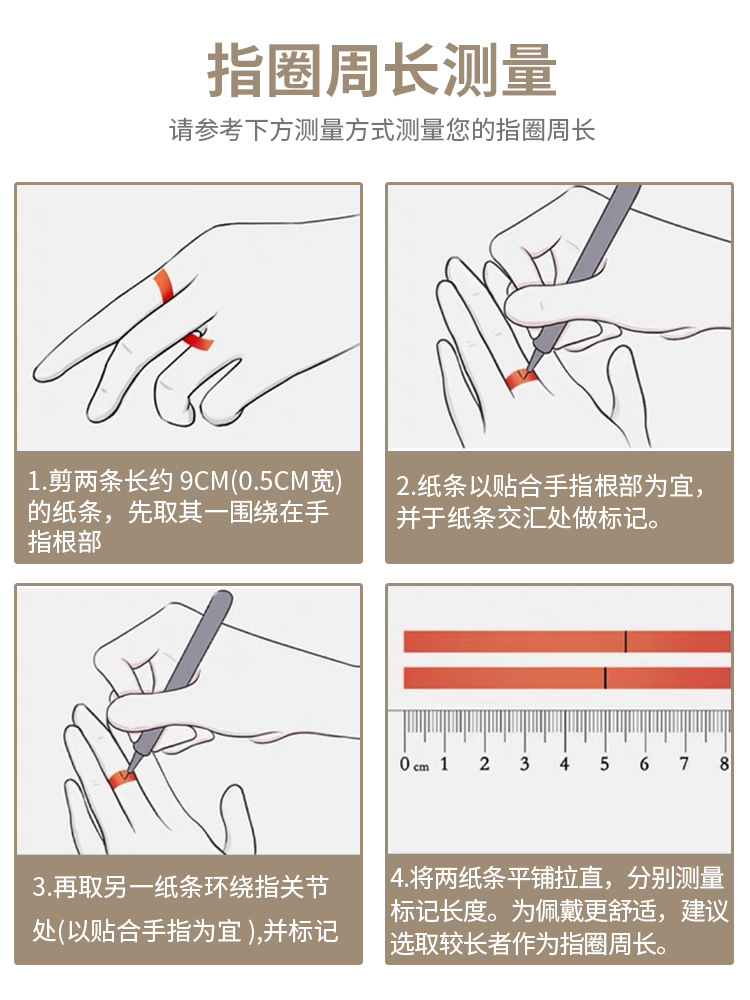 指圈周长测量

请参考下方测量方式测量您的指圈周长

1.剪两条长约 9CM(0.5CM宽)的纸条，先取其一围绕在手指根部

2.纸条以贴合手指根部为宜，并于纸条交汇处做标记。

3.再取另一纸条环绕指关节处(以贴合手指为宜 ),并标记

0 cm 1 2 3 4 5 6 7 8

4.将两纸条平铺拉直，分别测量标记长度。为佩戴更舒适，建议选取较长者作为指圈周长。