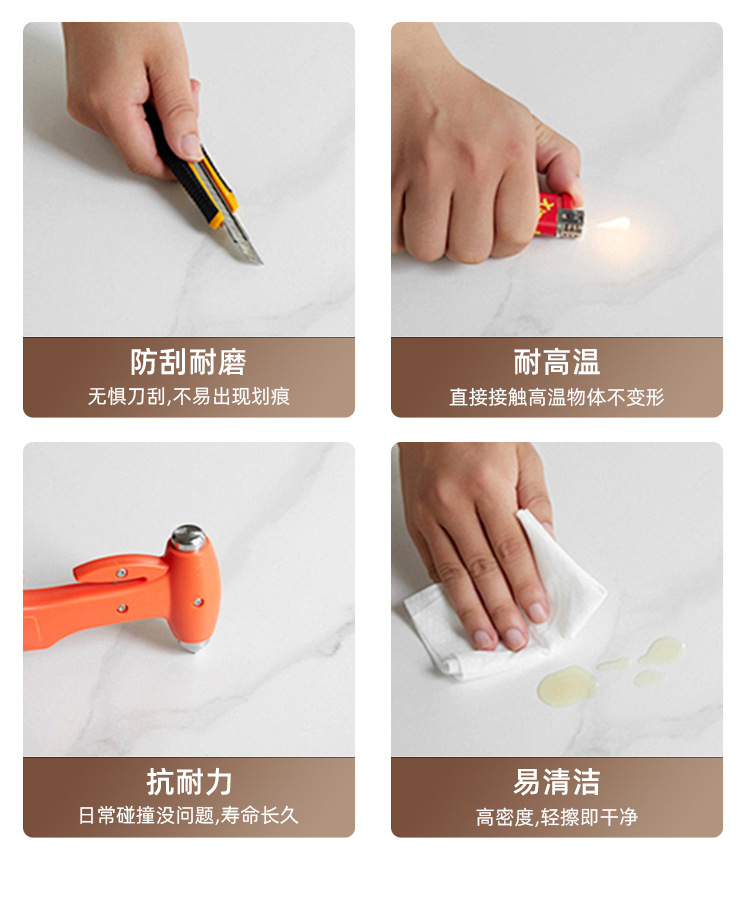 防刮耐磨
无惧刀刮,不易出现划痕

耐高温
直接接触高温物体不变形

抗耐力
日常碰撞没问题,寿命长久

易清洁
高密度,轻擦即干净