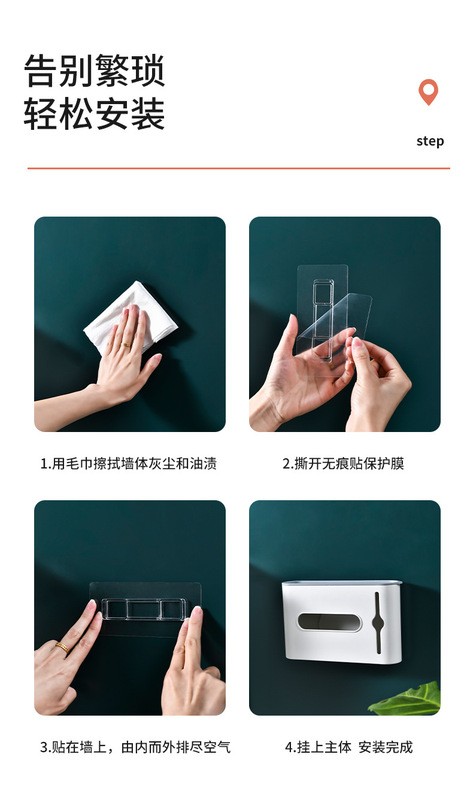 告别繁琐
轻松安装

step

1.用毛巾擦拭墙体灰尘和油渍

2.撕开无痕贴保护膜

3.贴在墙上，由内而外排尽空气

4.挂上主体 安装完成