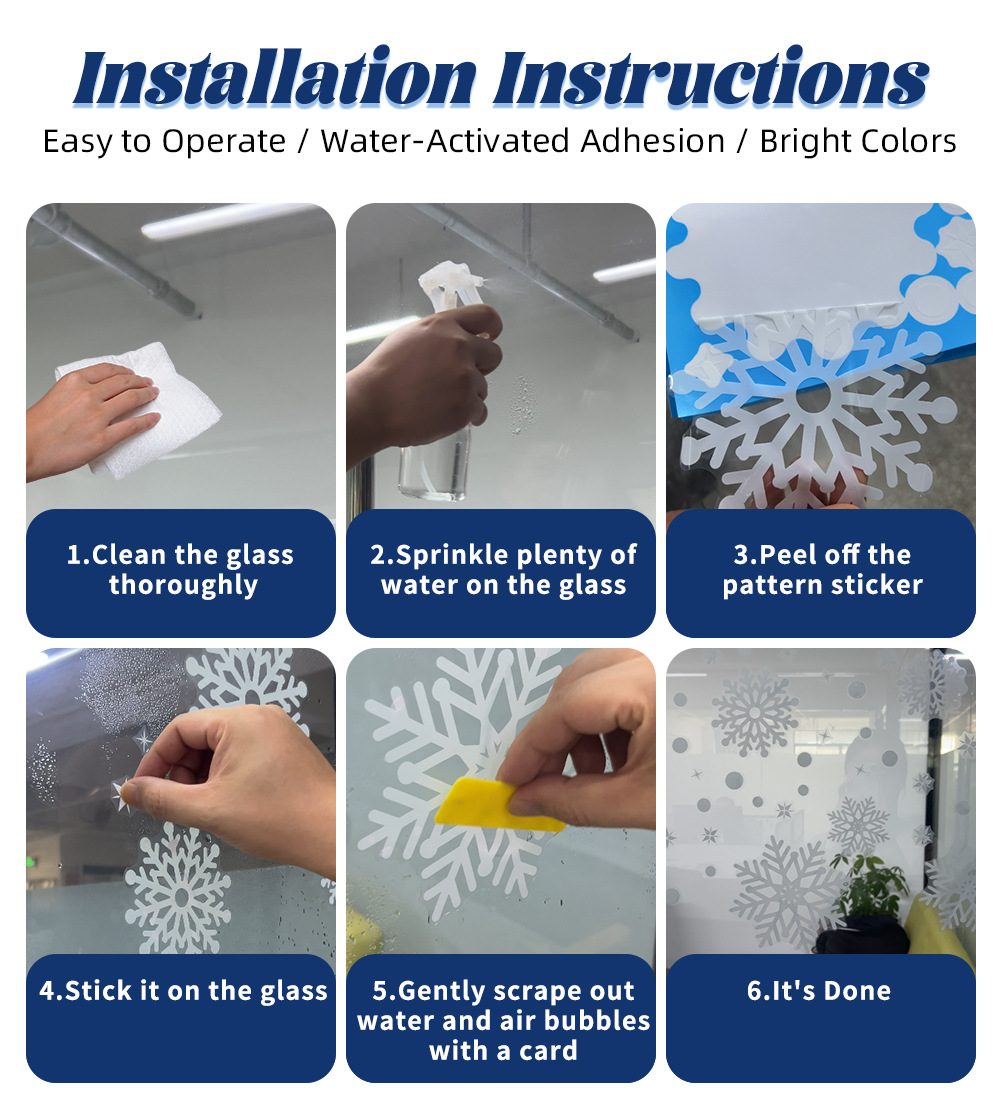 Installation Instructions
Easy to Operate / Water-Activated Adhesion / Bright Colors

1.Clean the glass thoroughly

2.Sprinkle plenty of water on the glass

3.Peel off the pattern sticker

4.Stick it on the glass

5.Gently scrape out water and air bubbles with a card

6.It's Done