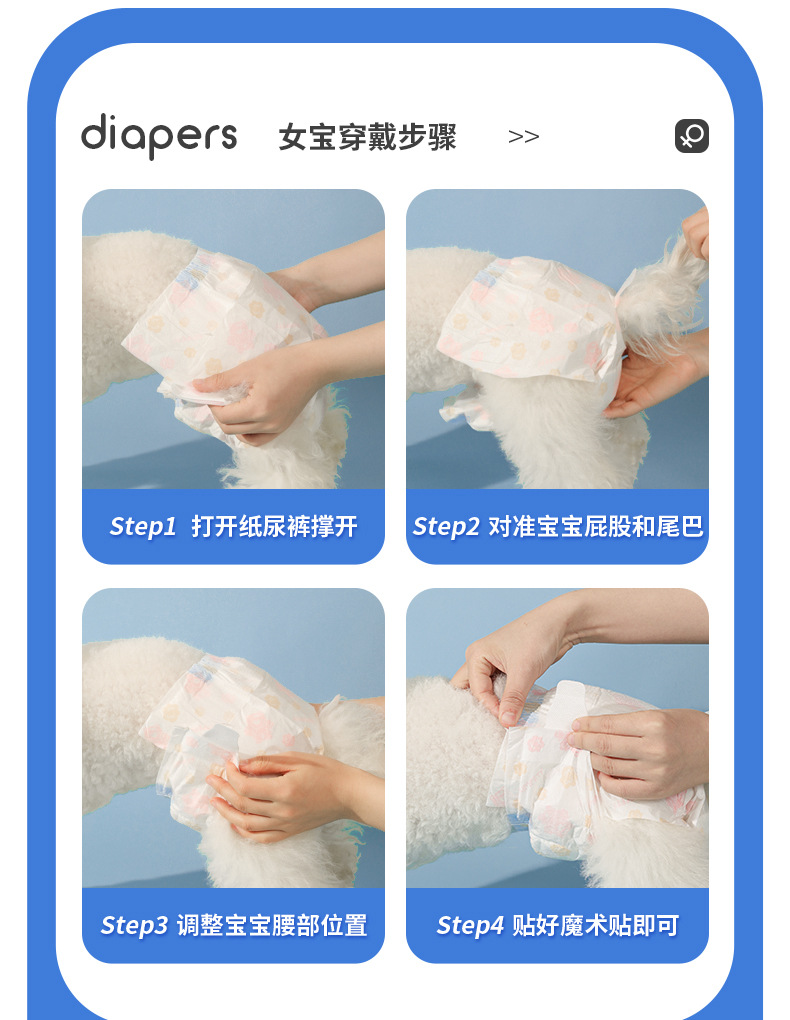 diapers 女宝穿戴步骤 >>

Step1 打开纸尿裤撑开

Step2 对准宝宝屁股和尾巴

Step3 调整宝宝腰部位置

Step4 贴好魔术贴即可