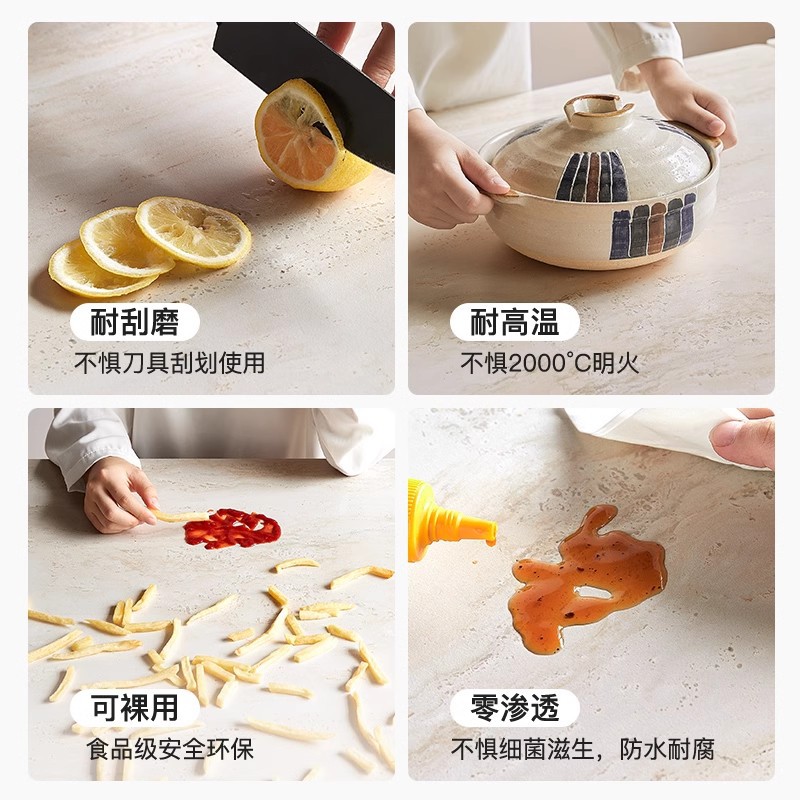 耐刮磨
不惧刀具刮划使用

耐高温
不惧2000°C明火

可裸用
食品级安全环保

零渗透
不惧细菌滋生，防水耐腐