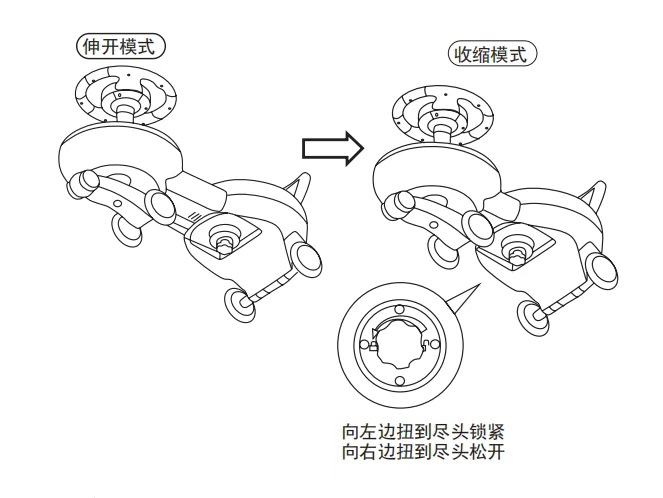 伸开模式

收缩模式

向左边扭到尽头锁紧
向右边扭到尽头松开