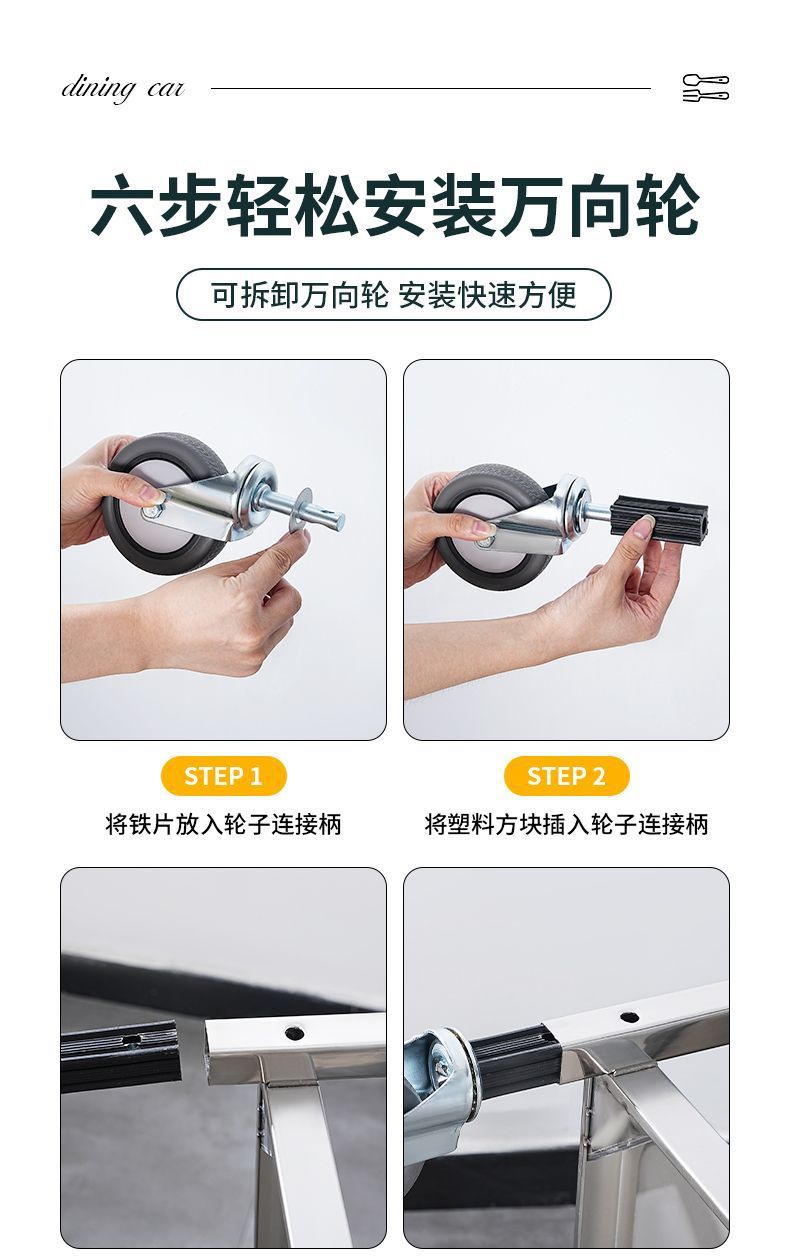 dining car

六步轻松安装万向轮

可拆卸万向轮 安装快速方便

STEP 1

将铁片放入轮子连接柄

STEP 2

将塑料方块插入轮子连接柄