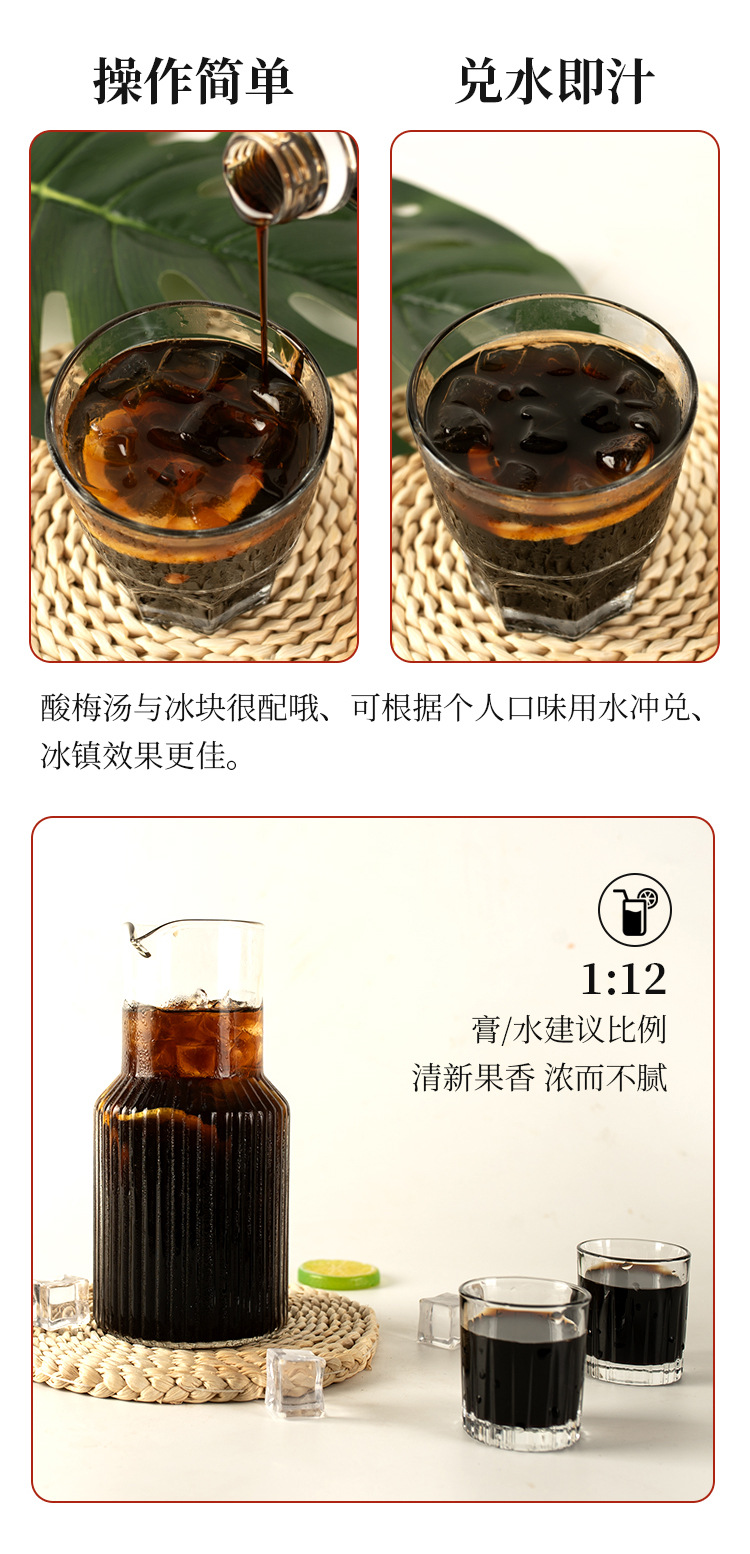 操作简单

兑水即汁

酸梅汤与冰块很配哦、可根据个人口味用水冲兑、冰镇效果更佳。

1:12
膏/水建议比例
清新果香 浓而不腻