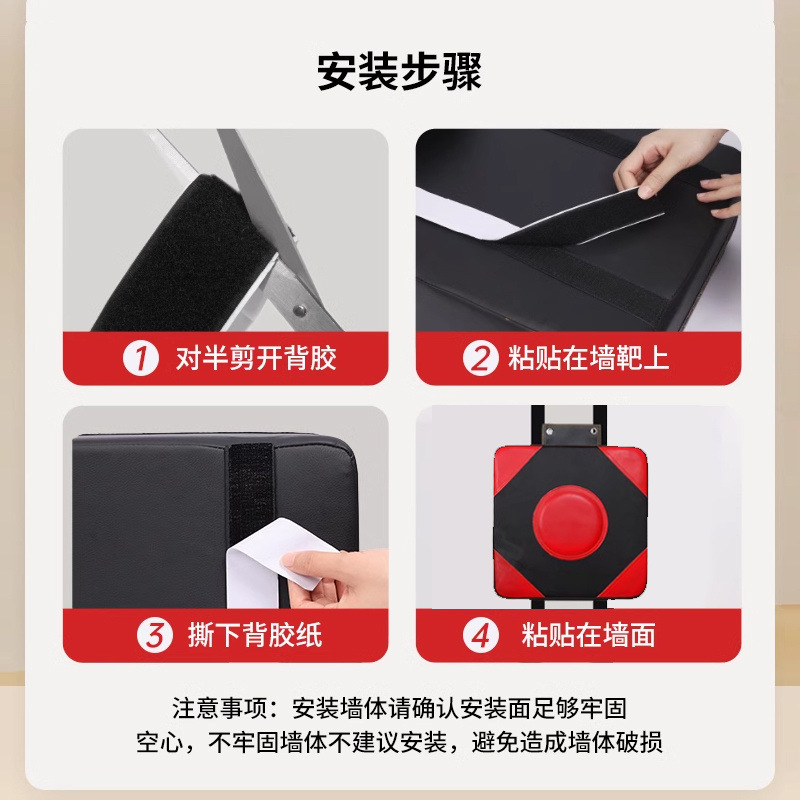 安装步骤

1 对半剪开背胶

2 粘贴在墙靶上

3 撕下背胶纸

4 粘贴在墙面

注意事项：安装墙体请确认安装面足够牢固
空心，不牢固墙体不建议安装，避免造成墙体破损