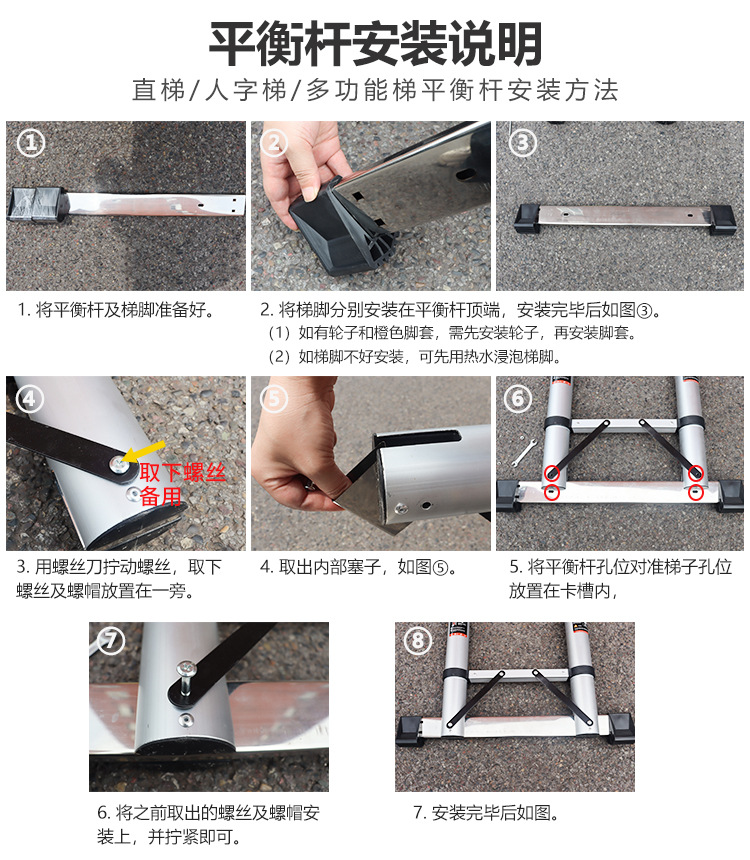 平衡杆安装说明
直梯/人字梯/多功能梯平衡杆安装方法

①

②

③

1. 将平衡杆及梯脚准备好。

2. 将梯脚分别安装在平衡杆顶端，安装完毕后如图③。
（1）如有轮子和橙色脚套，需先安装轮子，再安装脚套。
（2）如梯脚不好安装，可先用热水浸泡梯脚。

④ 取下螺丝备用

⑤

⑥

3. 用螺丝刀拧动螺丝，取下螺丝及螺帽放置在一旁。

4. 取出内部塞子，如图⑤。

5. 将平衡杆孔位对准梯子孔位放置在卡槽内，

⑦

⑧

6. 将之前取出的螺丝及螺帽安装上，并拧紧即可。

7. 安装完毕后如图。