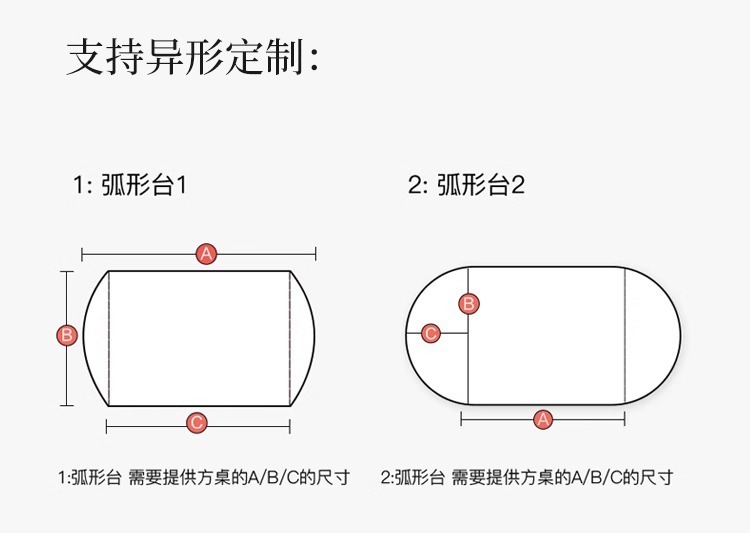 支持异形定制:

1: 弧形台1

A

B

C

1:弧形台 需要提供方桌的A/B/C的尺寸

2: 弧形台2

B

C

A

2:弧形台 需要提供方桌的A/B/C的尺寸