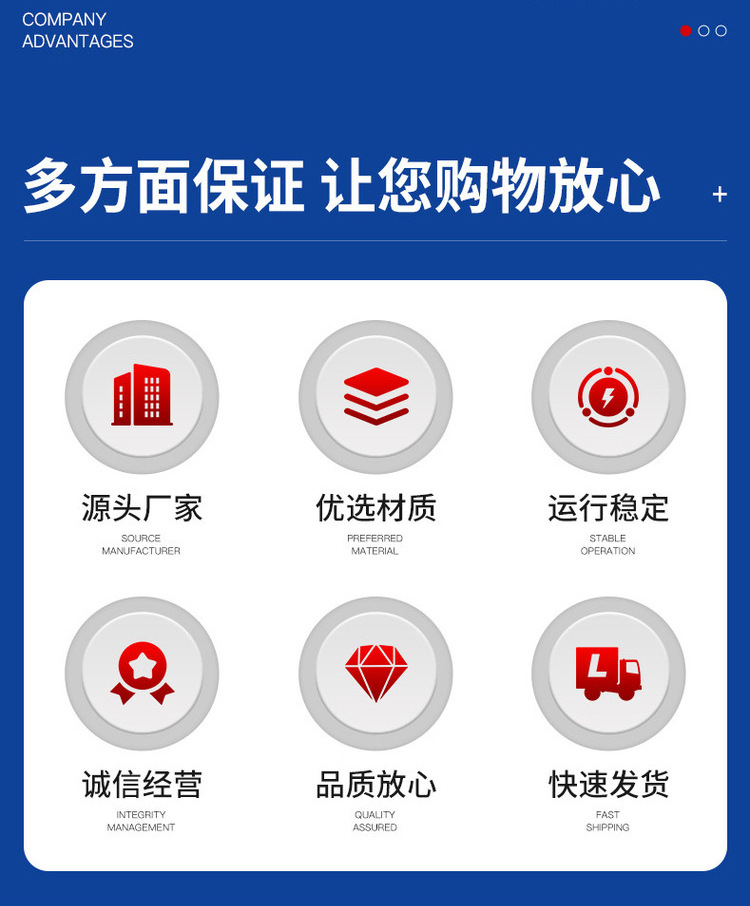 COMPANY
ADVANTAGES

多方面保证 让您购物放心

+

源头厂家
SOURCE
MANUFACTURER

优选材质
PREFERRED
MATERIAL

运行稳定
STABLE
OPERATION

诚信经营
INTEGRITY
MANAGEMENT

品质放心
QUALITY
ASSURED

快速发货
FAST
SHIPPING