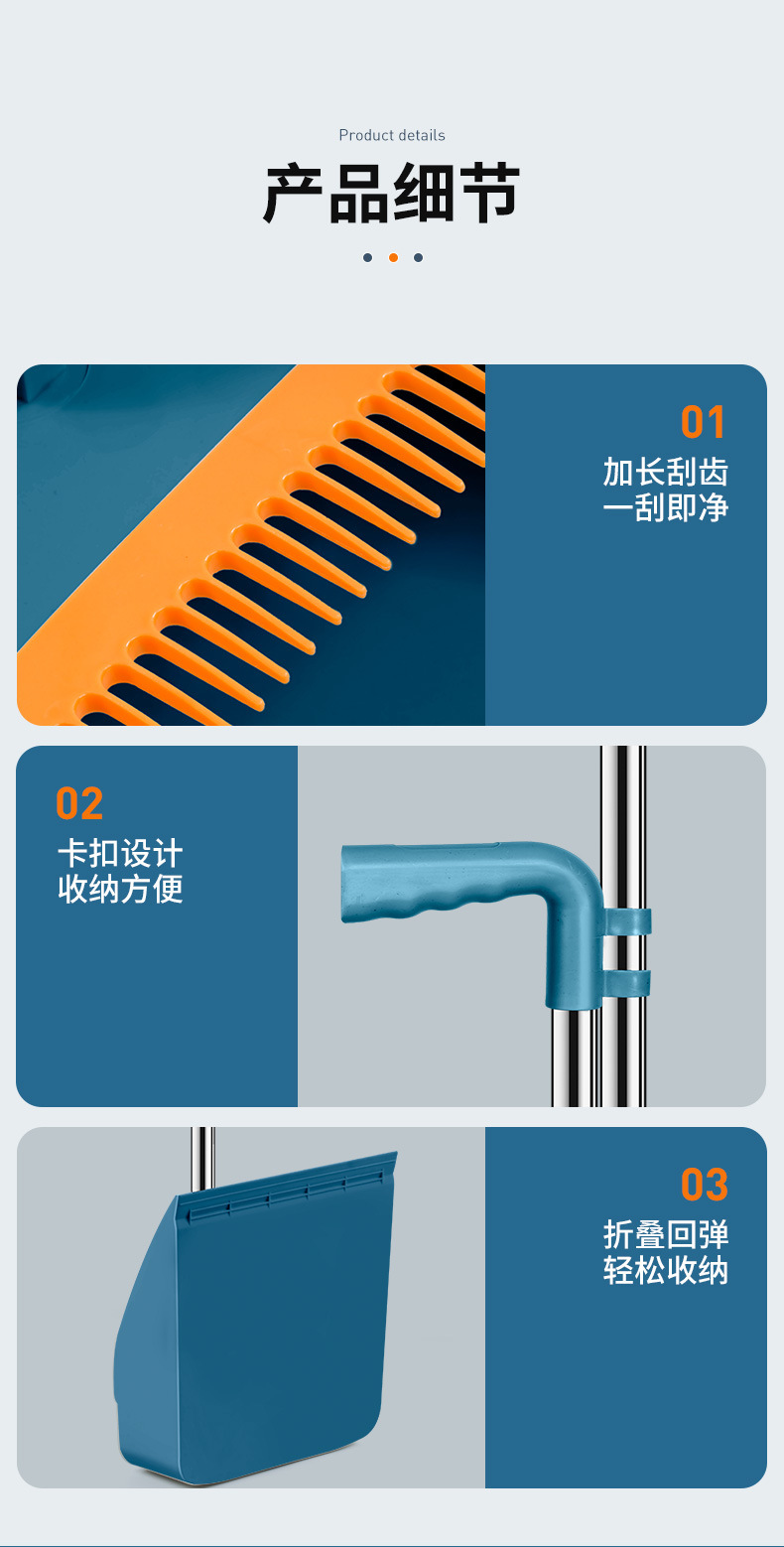 Product details
产品细节

01
加长刮齿
一刮即净

02
卡扣设计
收纳方便

03
折叠回弹
轻松收纳