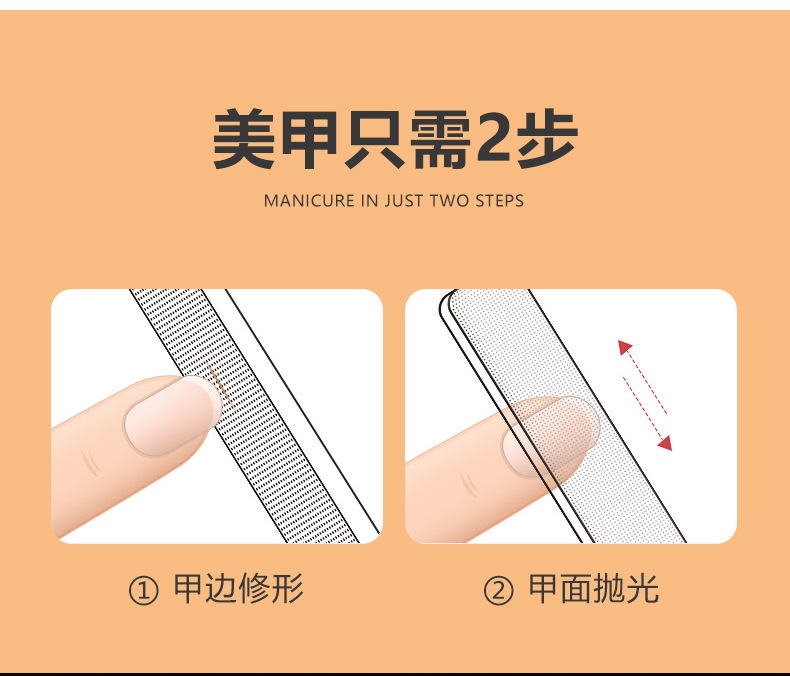 美甲只需2步

MANICURE IN JUST TWO STEPS

① 甲边修形

② 甲面抛光