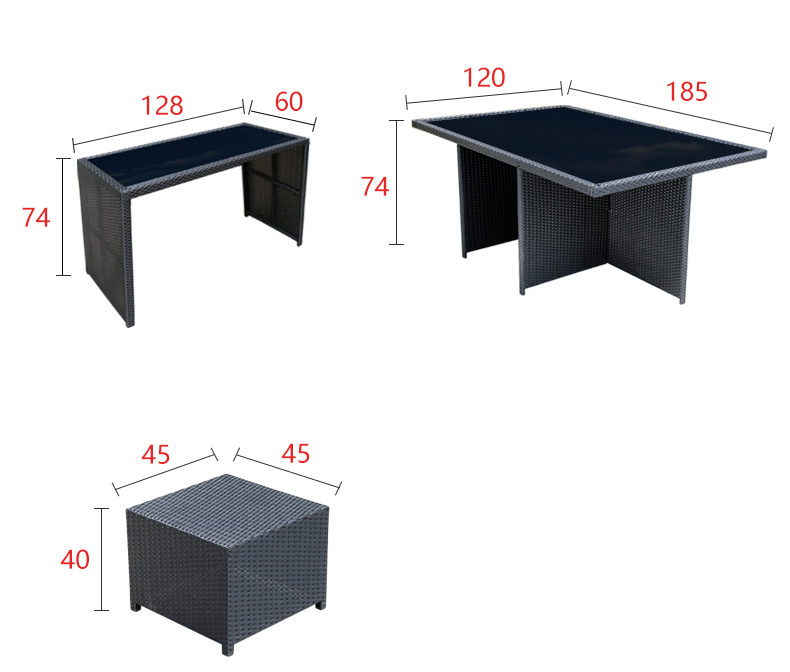 128
60
74
120
185
74
45
45
40