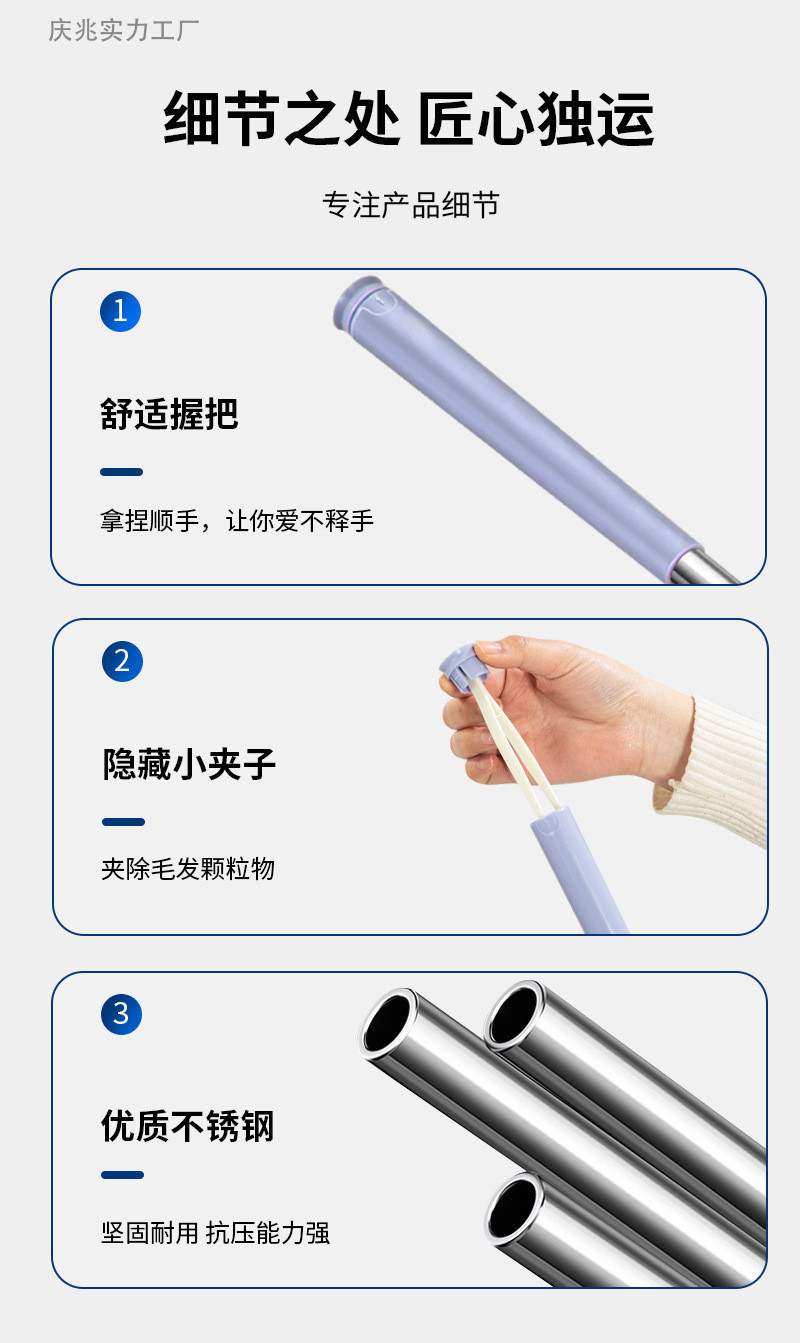 庆兆实力工厂

细节之处 匠心独运

专注产品细节

1

舒适握把

拿捏顺手，让你爱不释手

2

隐藏小夹子

夹除毛发颗粒物

3

优质不锈钢

坚固耐用 抗压能力强