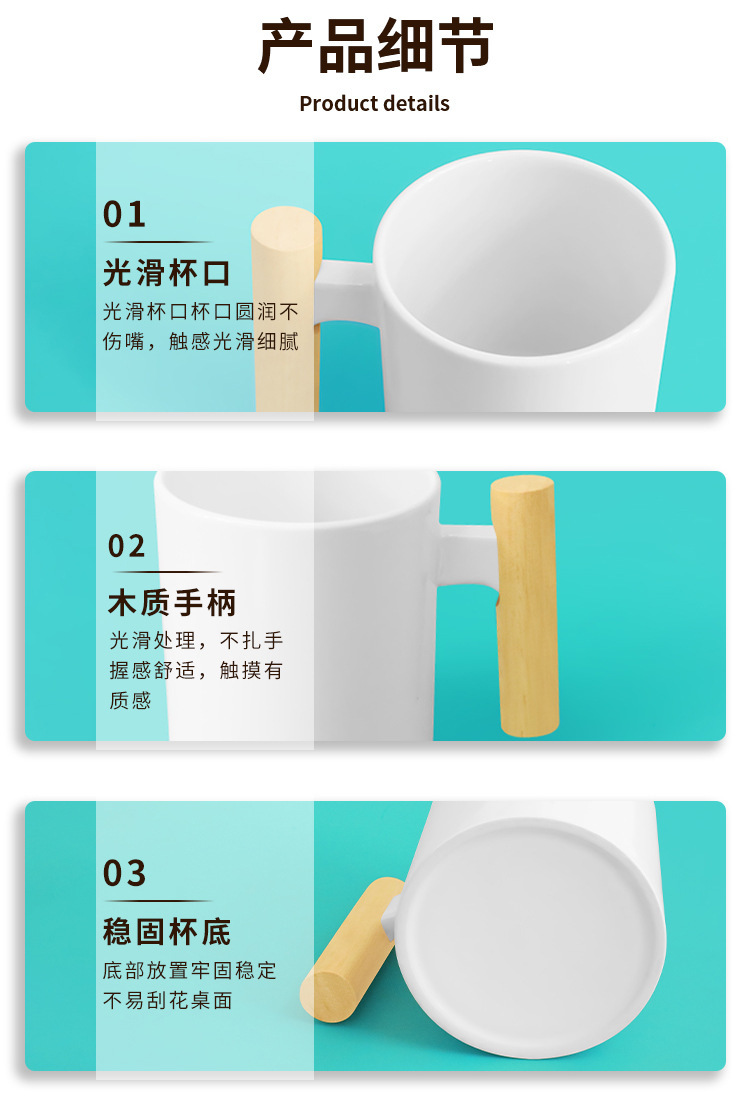 产品细节
Product details

01
光滑杯口
光滑杯口杯口圆润不伤嘴，触感光滑细腻

02
木质手柄
光滑处理，不扎手握感舒适，触摸有质感

03
稳固杯底
底部放置牢固稳定不易刮花桌面