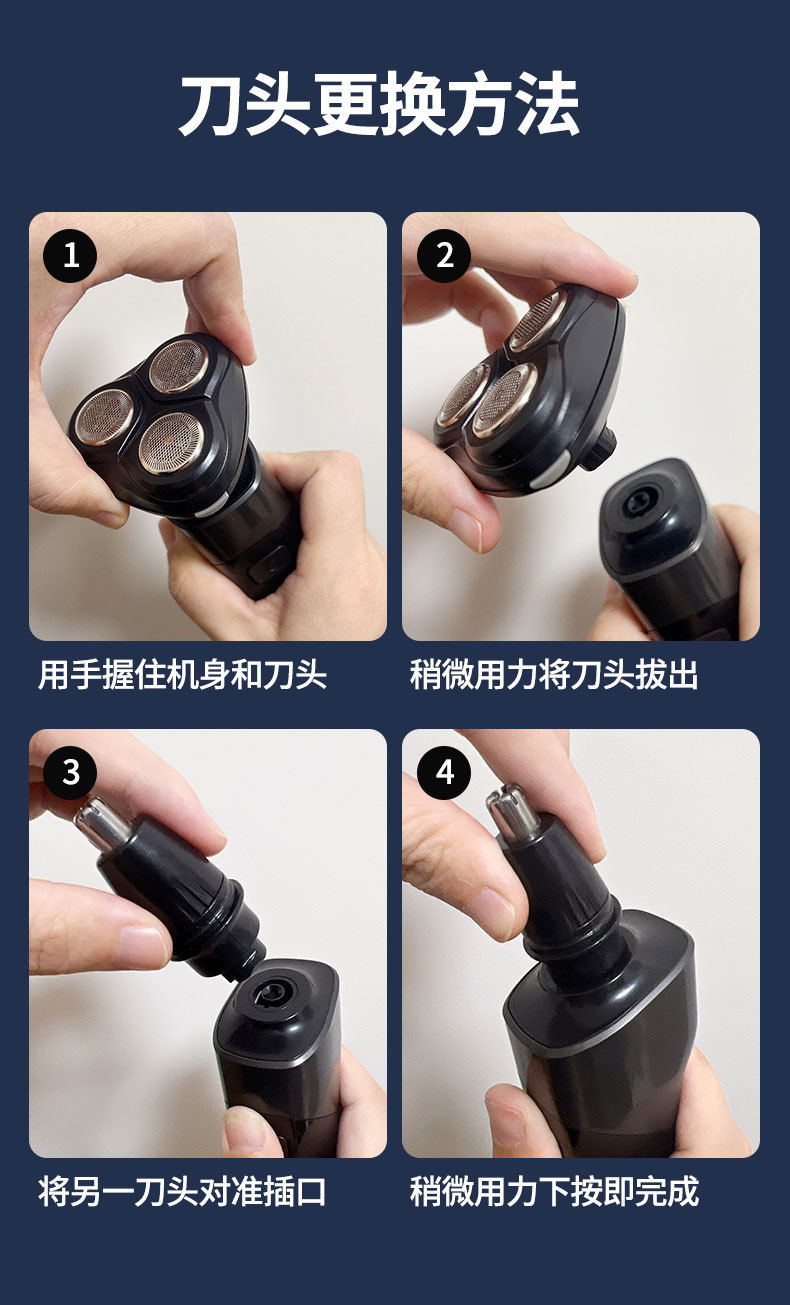 刀头更换方法

1

用手握住机身和刀头

2

稍微用力将刀头拔出

3

将另一刀头对准插口

4

稍微用力下按即完成