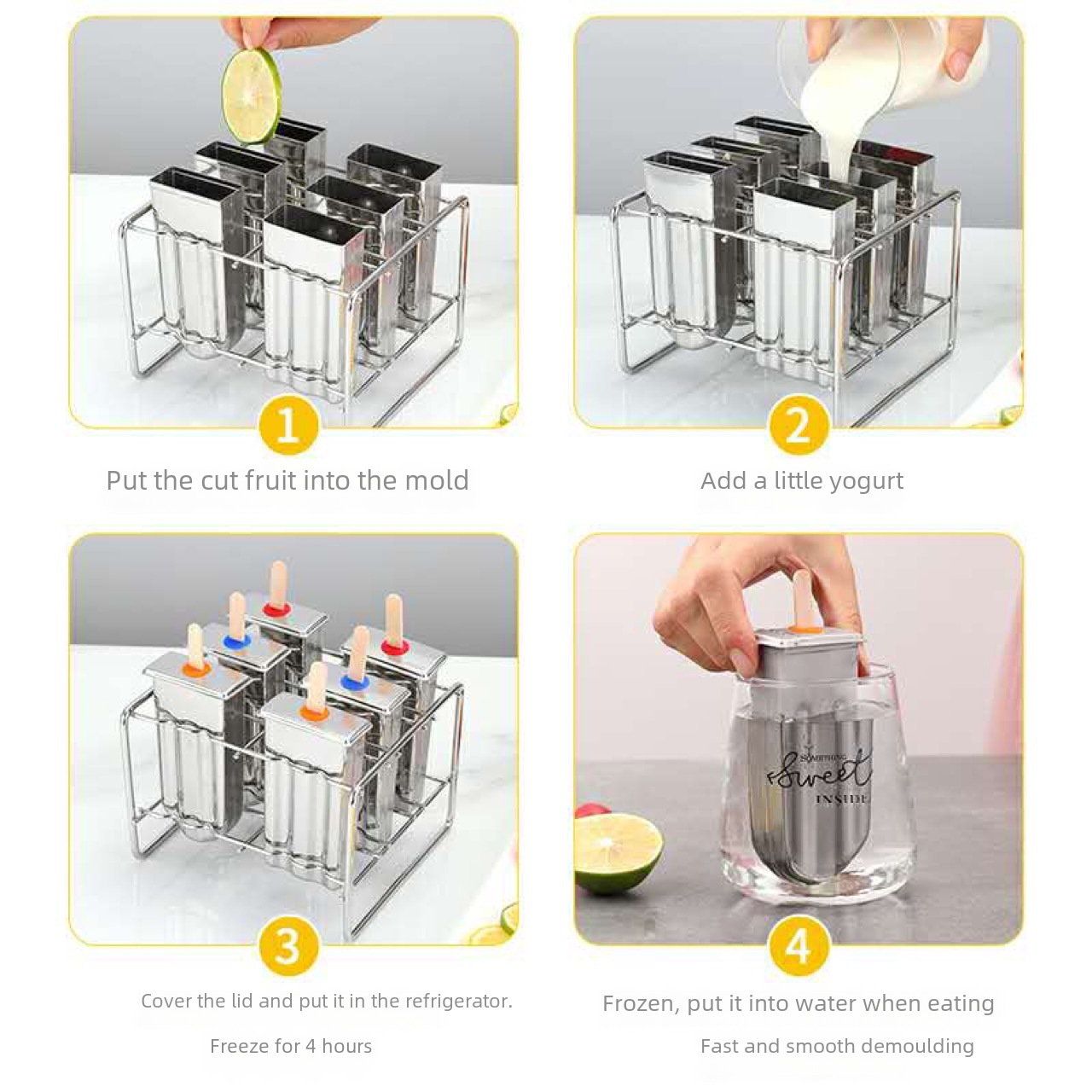 1

Put the cut fruit into the mold

2

Add a little yogurt

3

Cover the lid and put it in the refrigerator.

Freeze for 4 hours

SOMETHING
Sweet
INSIDE

4

Frozen, put it into water when eating

Fast and smooth demoulding