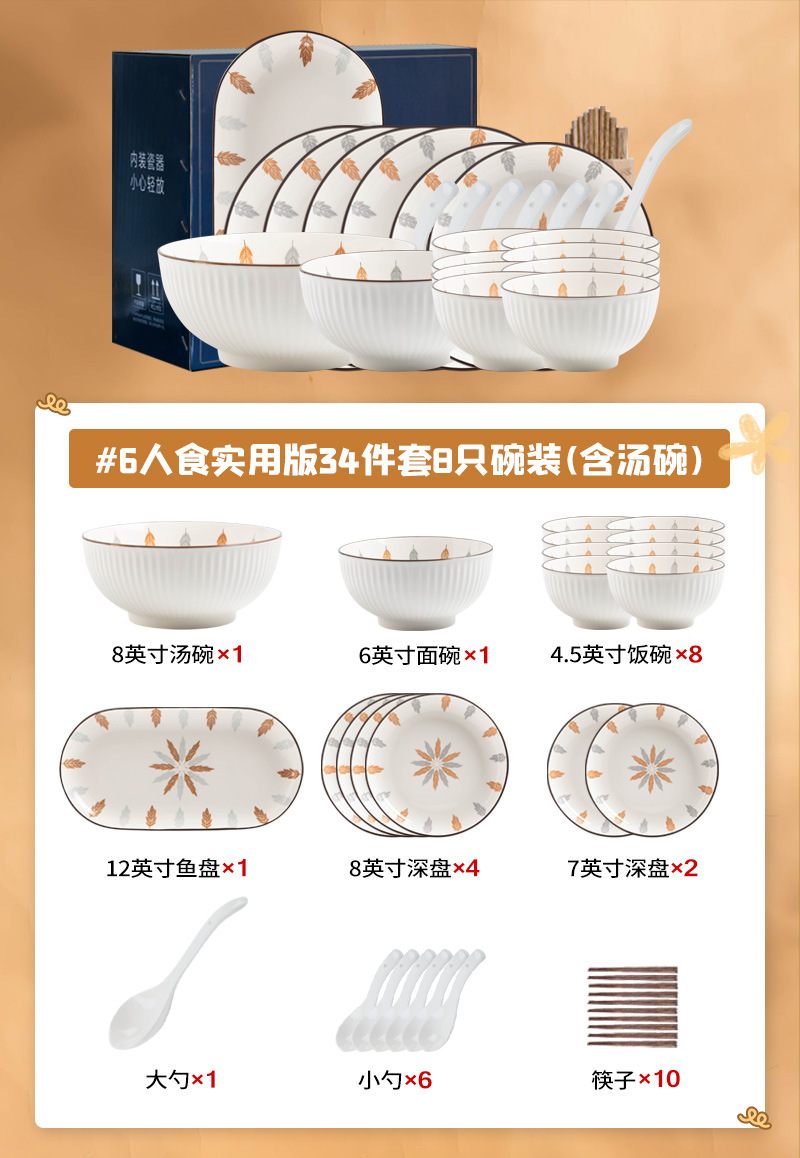 内装瓷器
小心轻放

#6人食实用版34件套8只碗装(含汤碗)

8英寸汤碗×1
6英寸面碗×1
4.5英寸饭碗×8

12英寸鱼盘×1
8英寸深盘×4
7英寸深盘×2

大勺×1
小勺×6
筷子×10