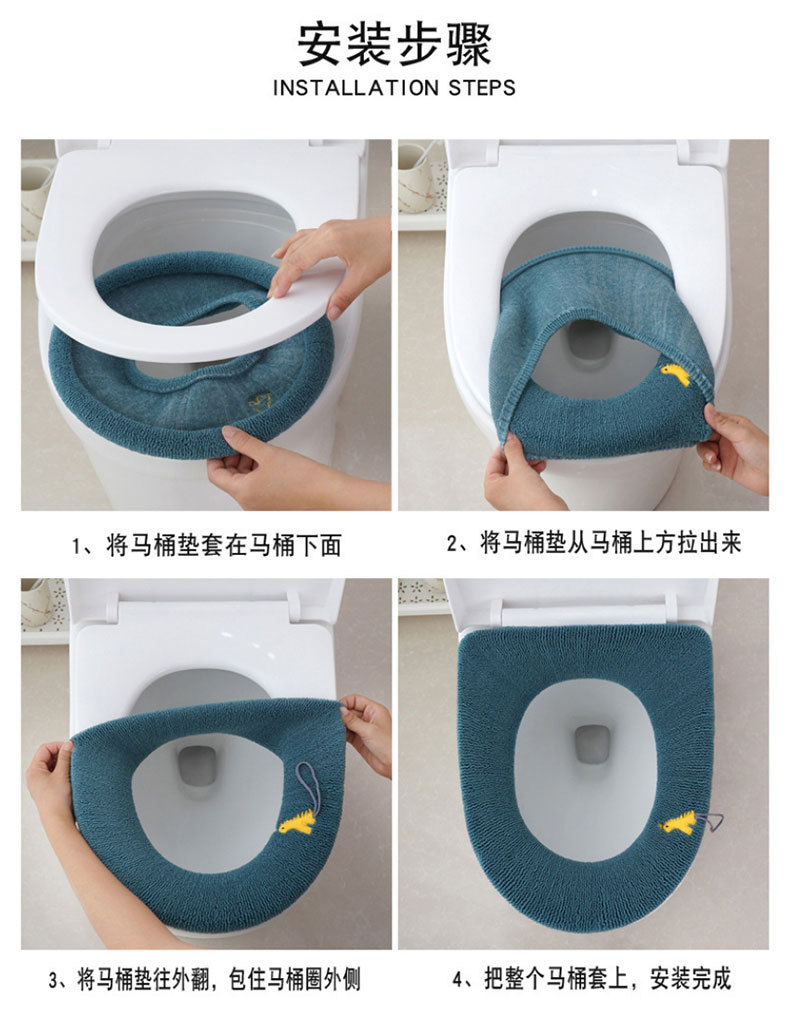 安装步骤
INSTALLATION STEPS

1、将马桶垫套在马桶下面

2、将马桶垫从马桶上方拉出来

3、将马桶垫往外翻，包住马桶圈外侧

4、把整个马桶套上，安装完成