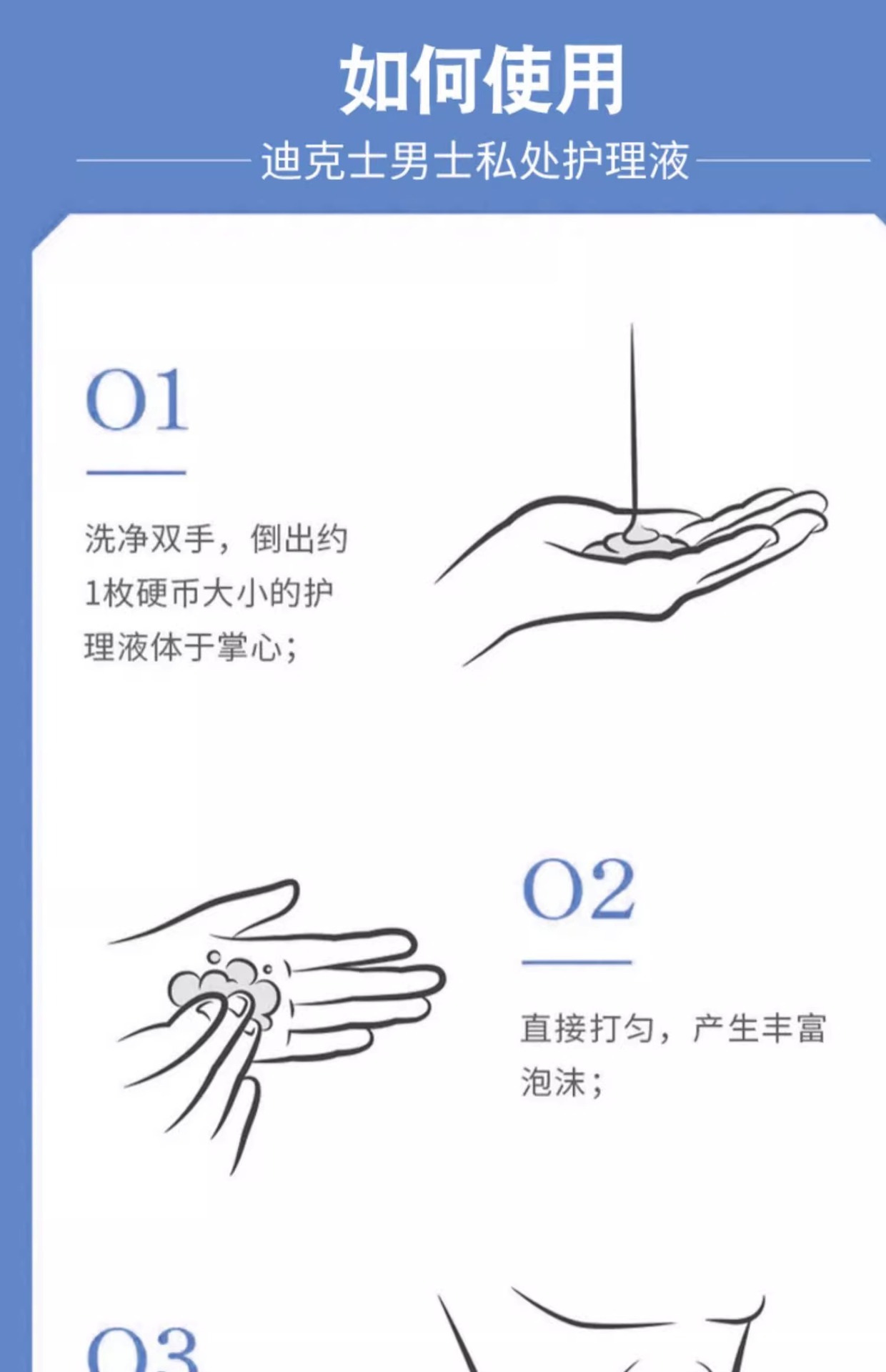 如何使用

迪克士男士私处护理液

01

洗净双手，倒出约1枚硬币大小的护理液体于掌心；

02

直接打匀，产生丰富泡沫；

03