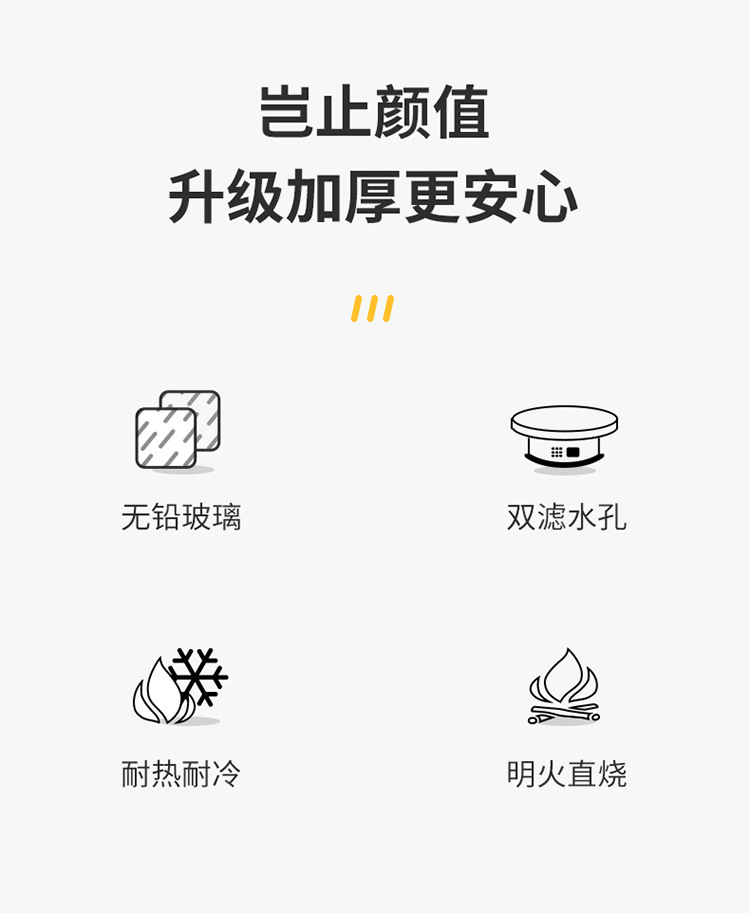 岂止颜值
升级加厚更安心

无铅玻璃

双滤水孔

耐热耐冷

明火直烧