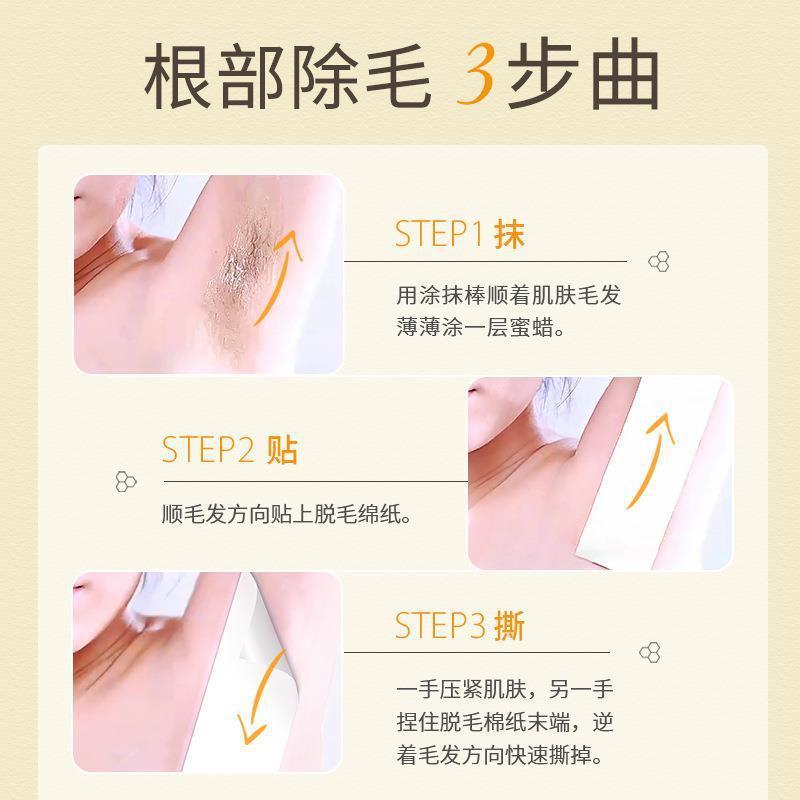 根部除毛 3步曲

STEP1 抹

用涂抹棒顺着肌肤毛发薄薄涂一层蜜蜡。

STEP2 贴

顺毛发方向贴上脱毛绵纸。

STEP3 撕

一手压紧肌肤，另一手捏住脱毛棉纸末端，逆着毛发方向快速撕掉。