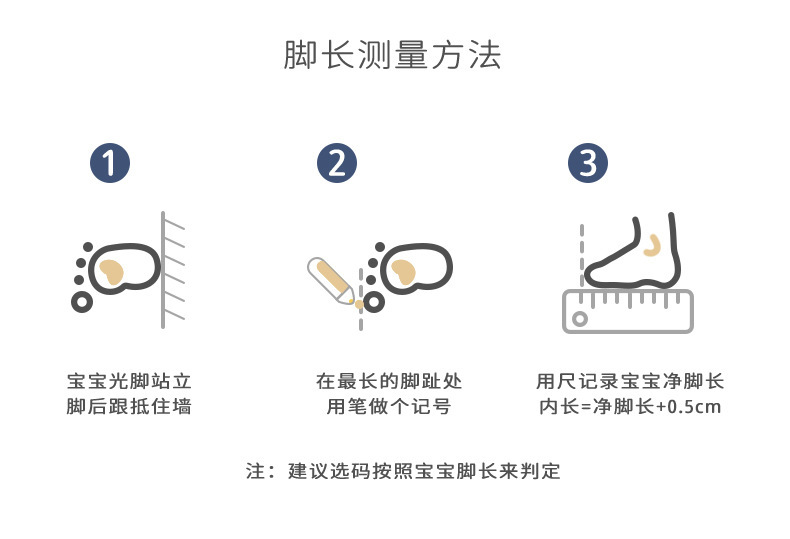 脚长测量方法

1

宝宝光脚站立
脚后跟抵住墙

2

在最长的脚趾处
用笔做个记号

3

用尺记录宝宝净脚长
内长=净脚长+0.5cm

注：建议选码按照宝宝脚长来判定